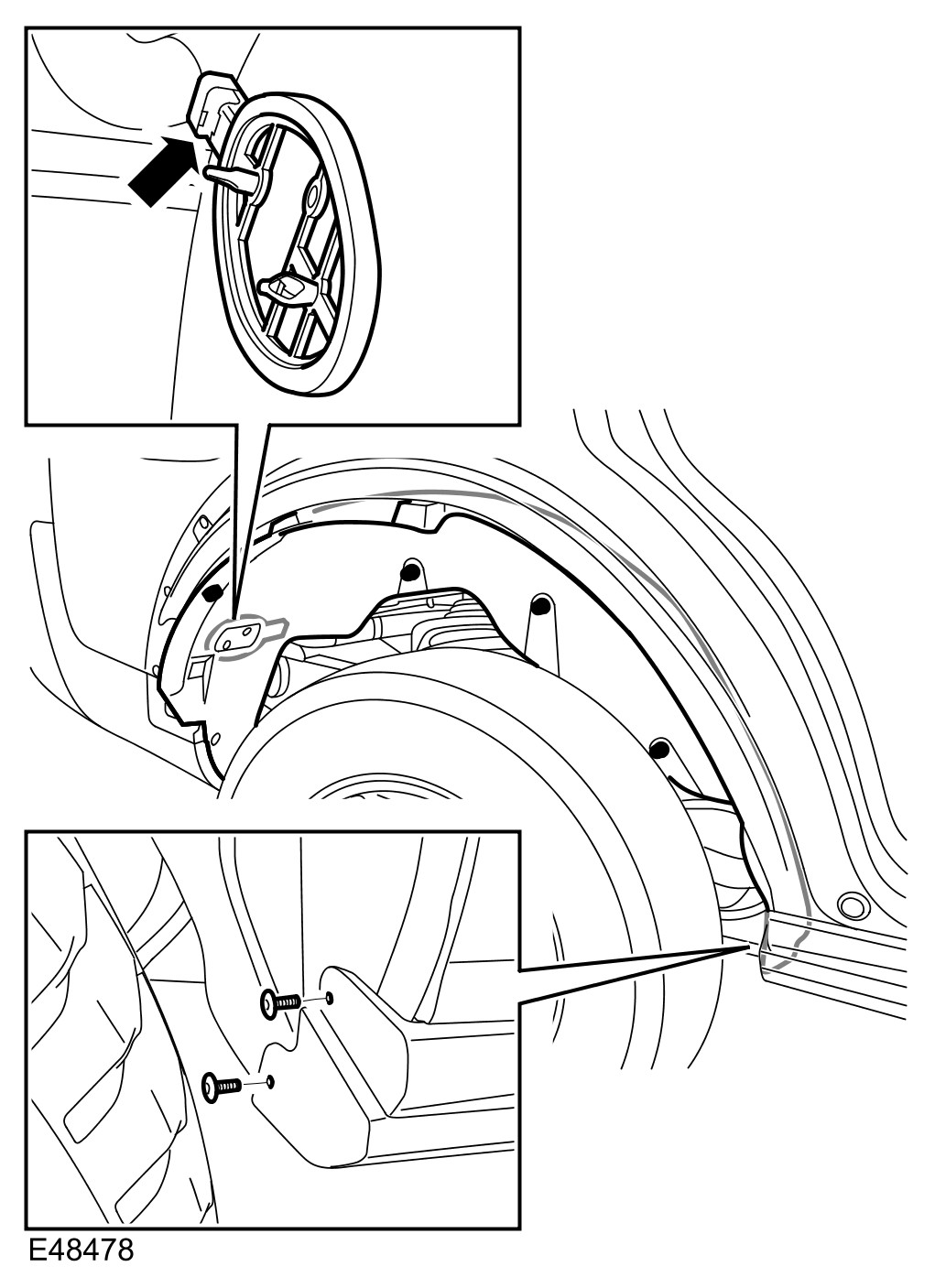 E48478