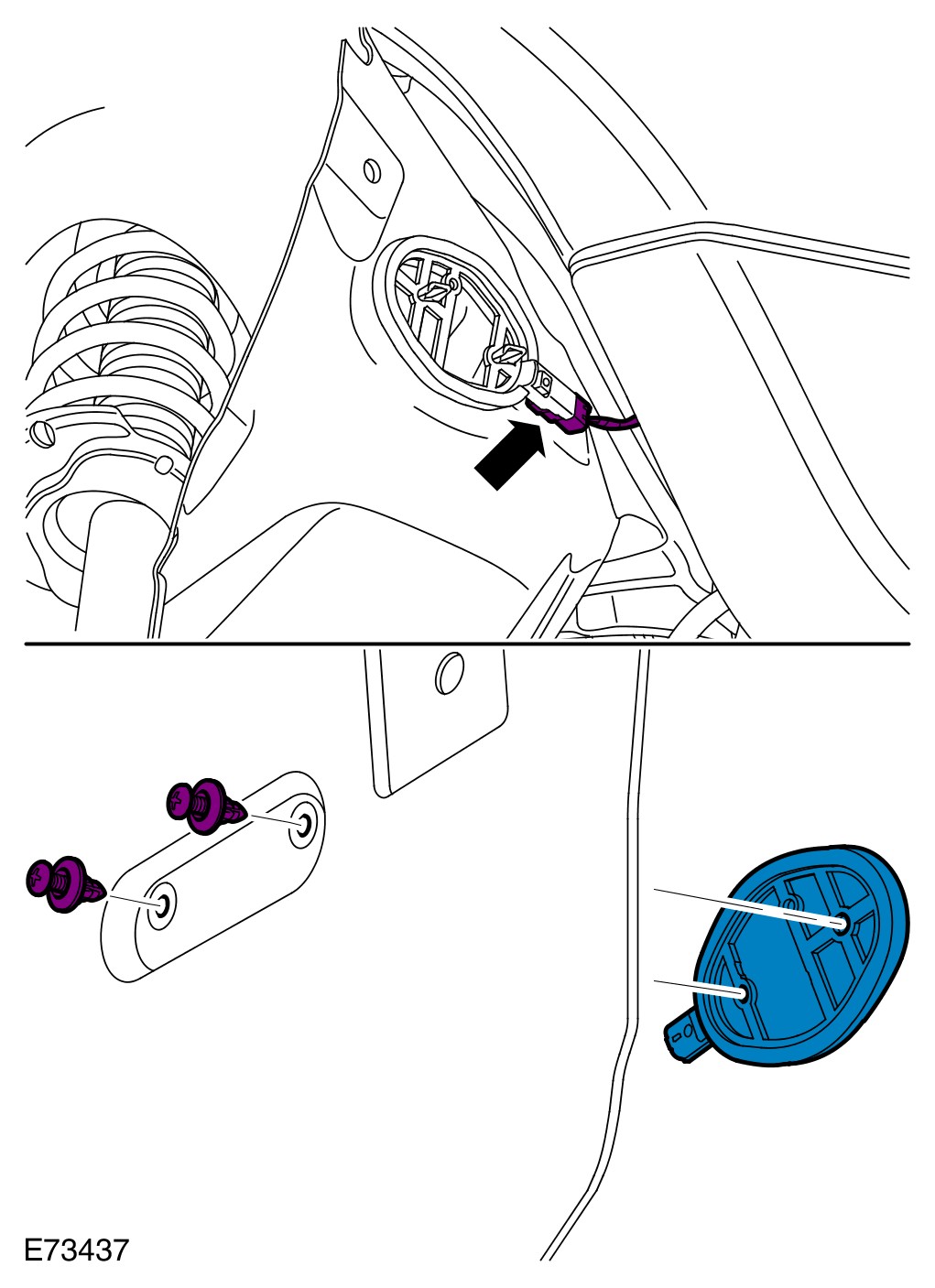 E73437