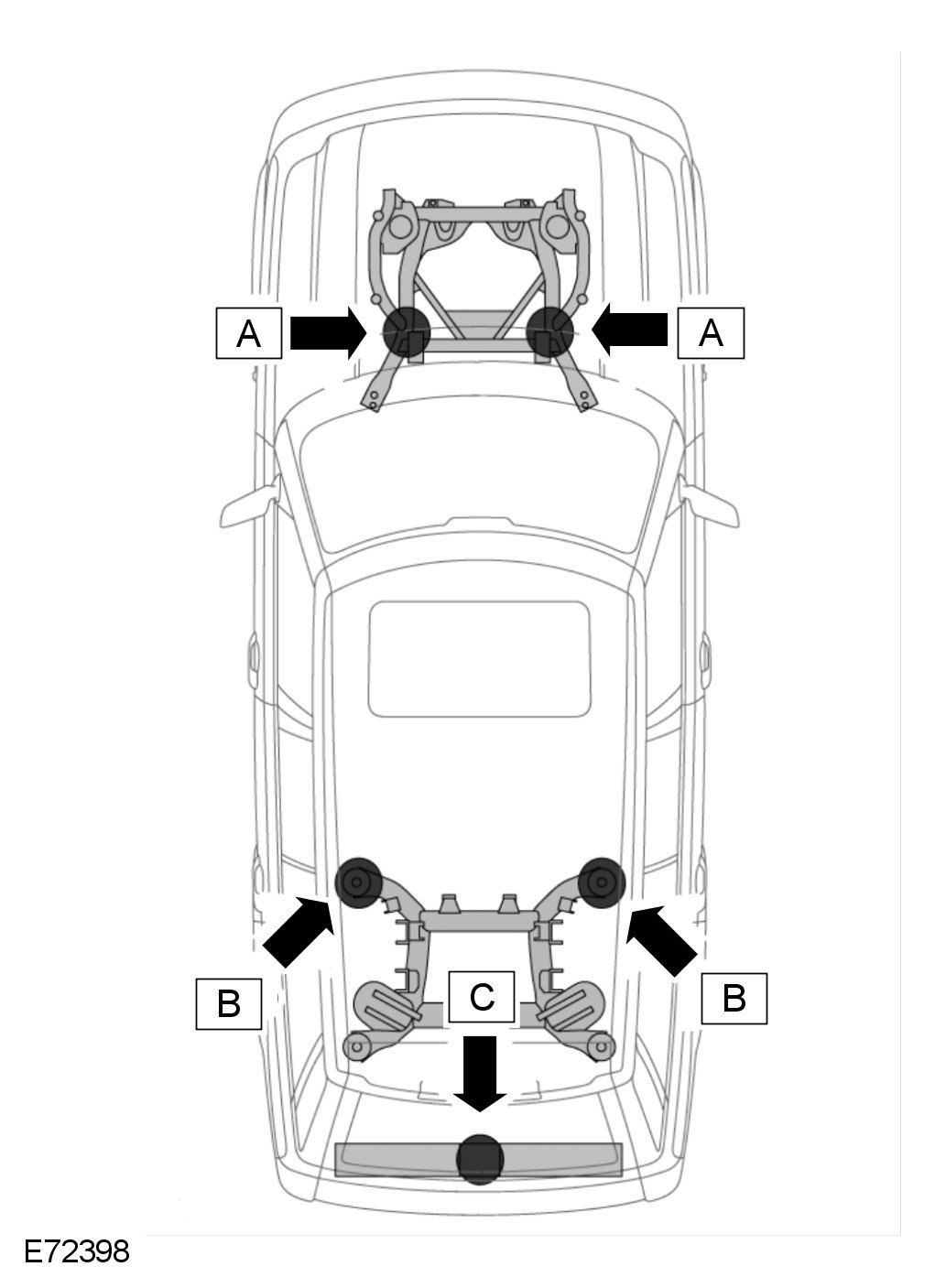 A
A
B
C
B
E72398