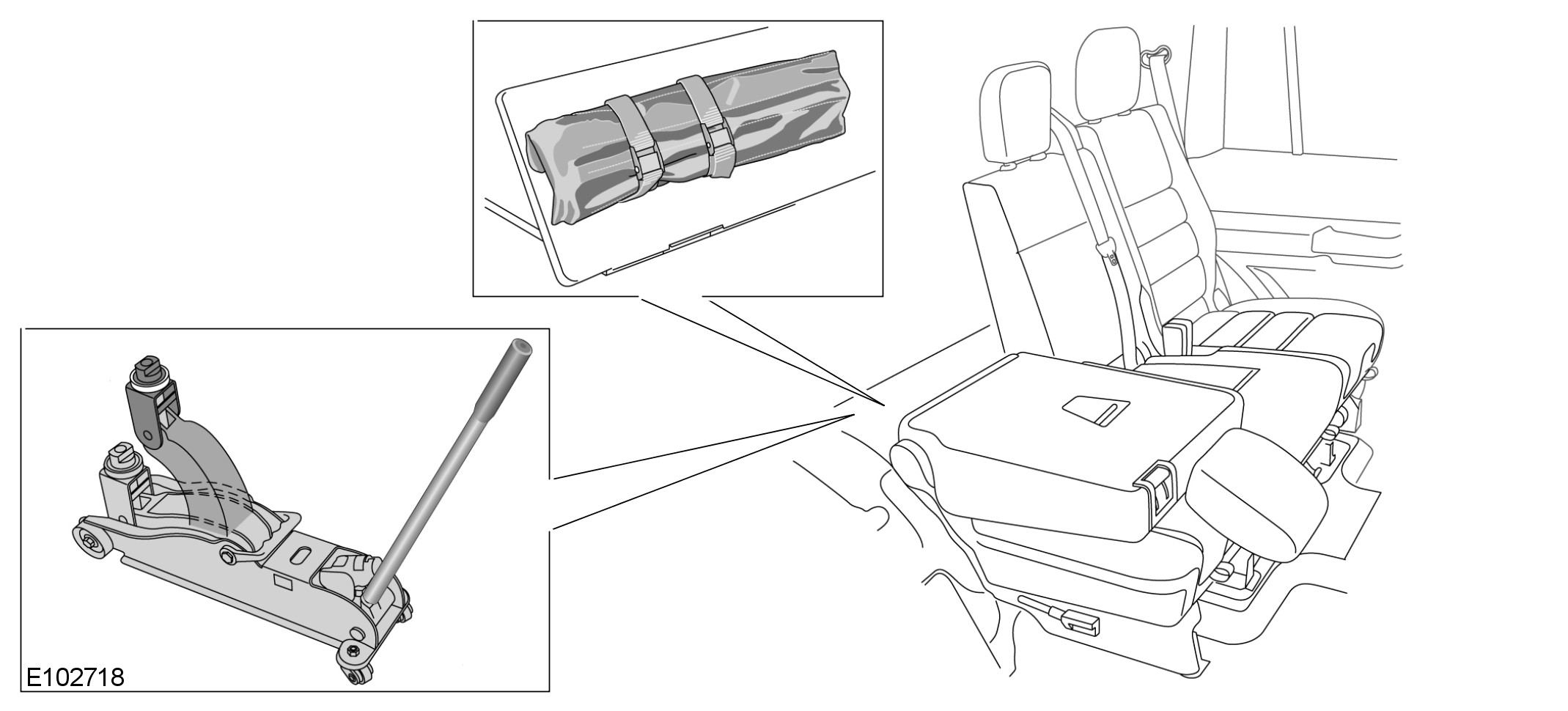 E102718