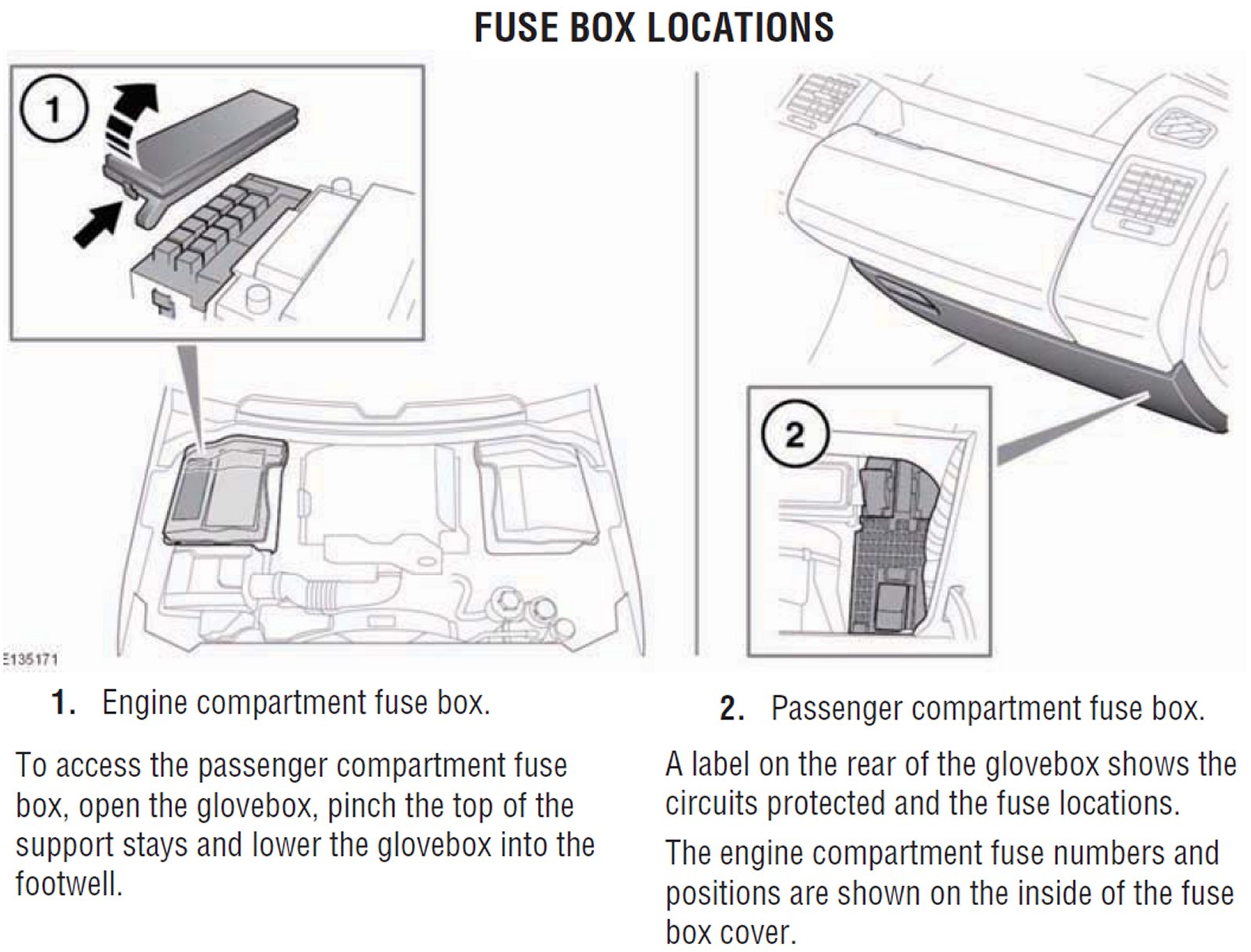 FUSE BOX LOCATIONS

1

2

E135171

1. Engine compartment fuse box.

To access the passenger compartment fuse box, open the glovebox, pinch the top of the support stays and lower the glovebox into the footwell.

2. Passenger compartment fuse box.

A label on the rear of the glovebox shows the circuits protected and the fuse locations.

The engine compartment fuse numbers and positions are shown on the inside of the fuse box cover.