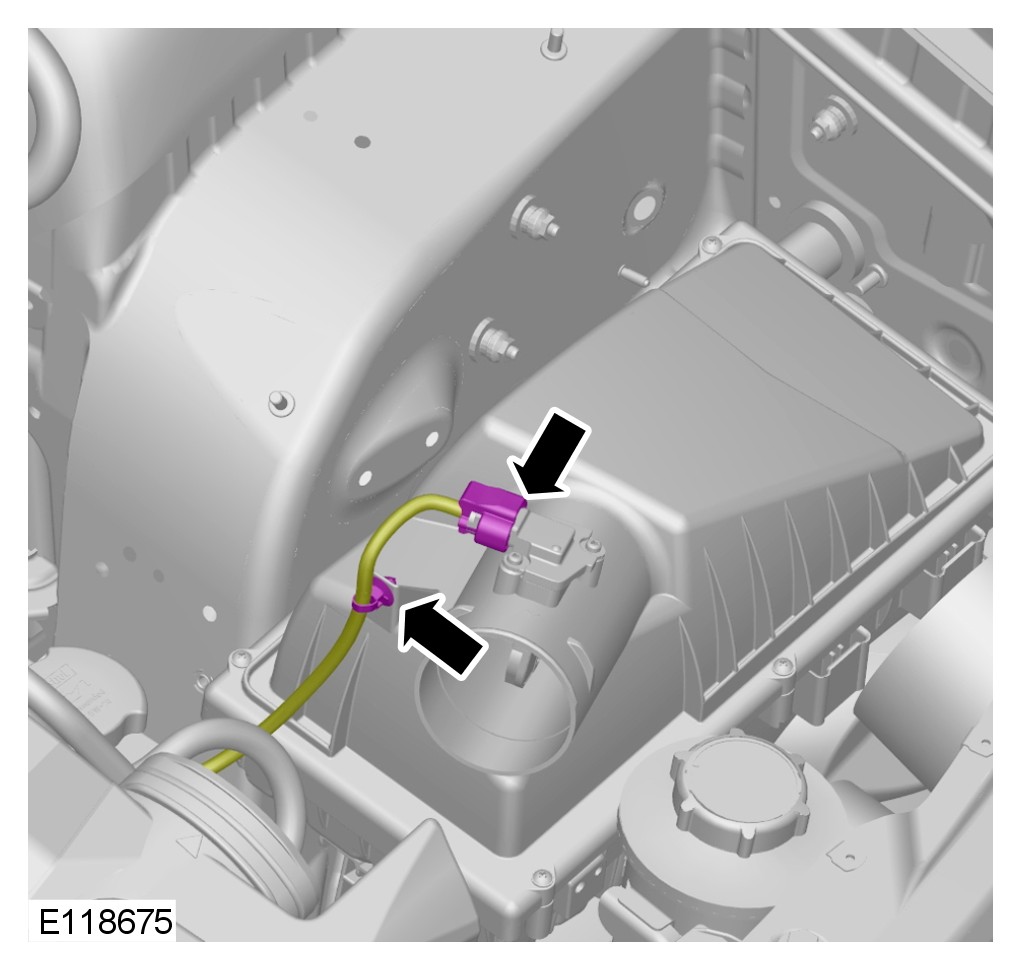 E118675