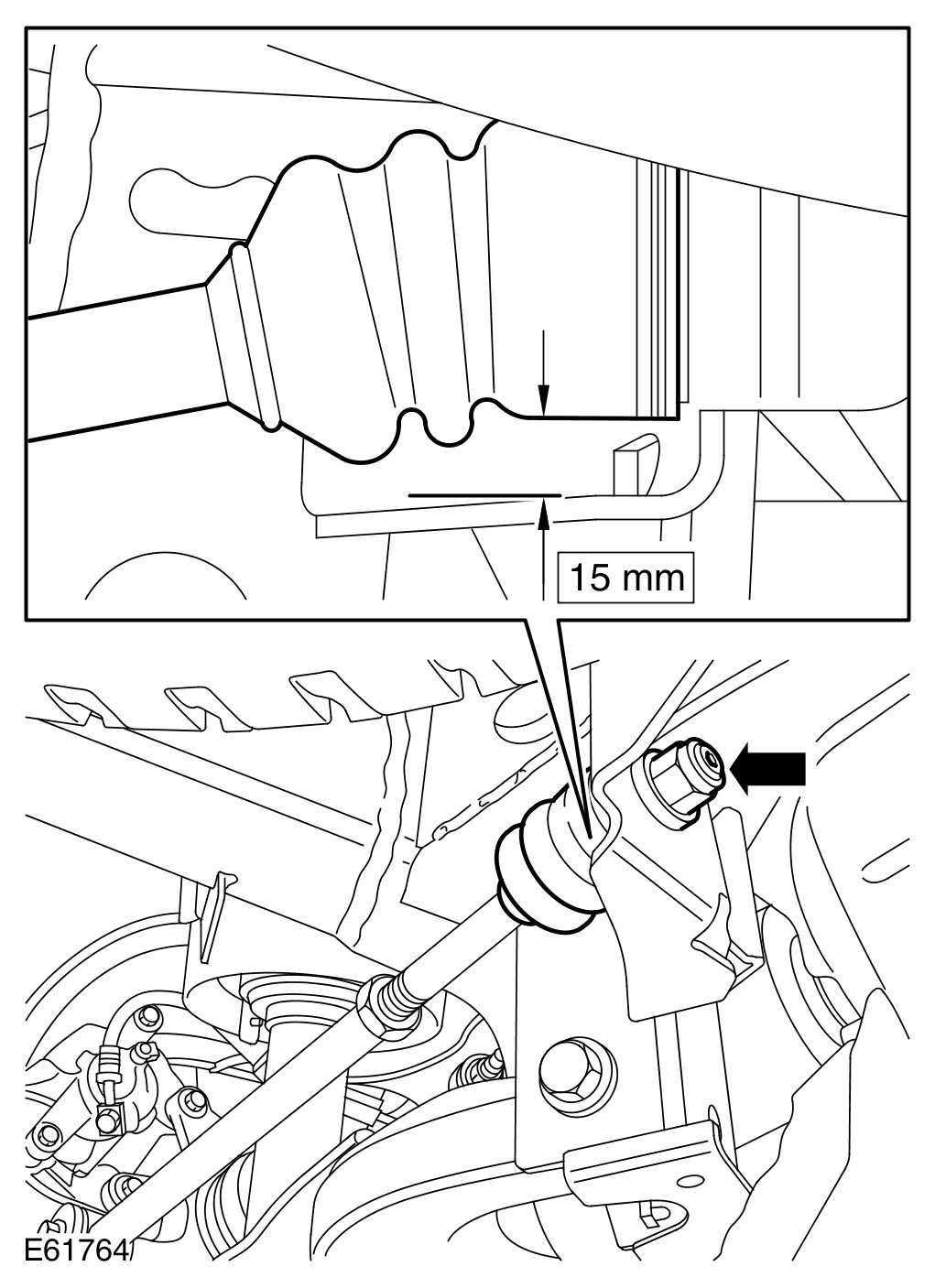 15 mm

E61764