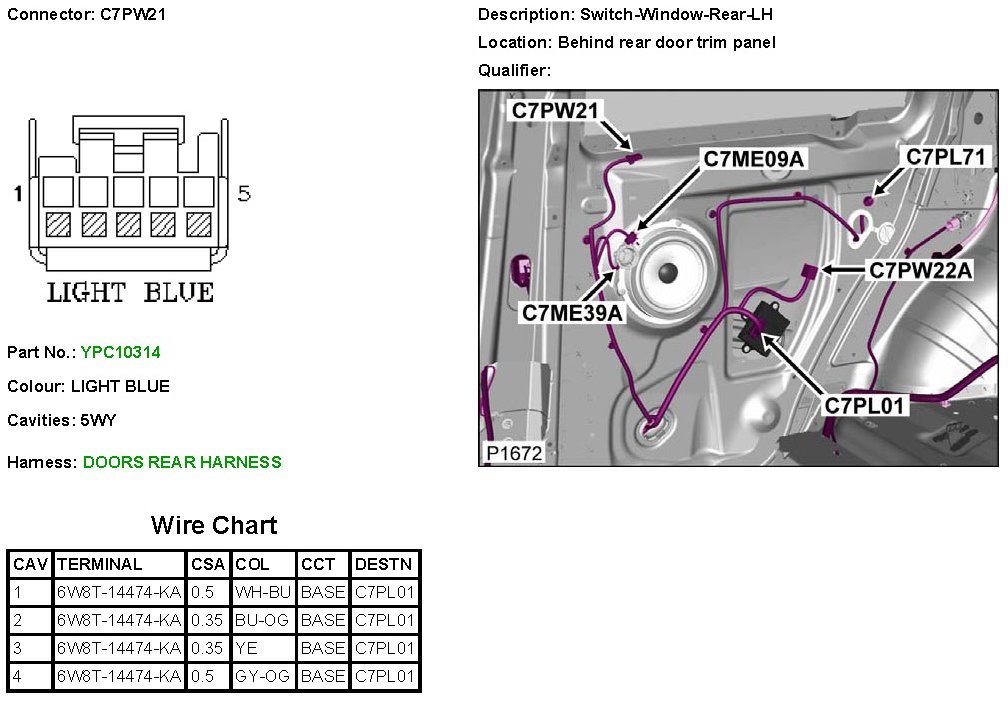 Connector: C7PW21

1

5

LIGHT BLUE

Part No.: YPC10314

Colour: LIGHT BLUE

Cavities: 5WY

Harness: DOORS REAR HARNESS

Description: Switch-Window-Rear-LH

Location: Behind rear door trim panel

Qualifier:

C7PW21

C7ME09A

C7PL71

C7PW22A

C7ME39A

C7PL01

P1672

Wire Chart

| CAV | TERMINAL | CSA | COL | CCT | DESTN |
|---|---|---|---|---|---|
| 1 | 6W8T-14474-KA | 0.5 | WH-BU | BASE | C7PL01 |
| 2 | 6W8T-14474-KA | 0.35 | BU-OG | BASE | C7PL01 |
| 3 | 6W8T-14474-KA | 0.35 | YE | BASE | C7PL01 |
| 4 | 6W8T-14474-KA | 0.5 | GY-OG | BASE | C7PL01 |