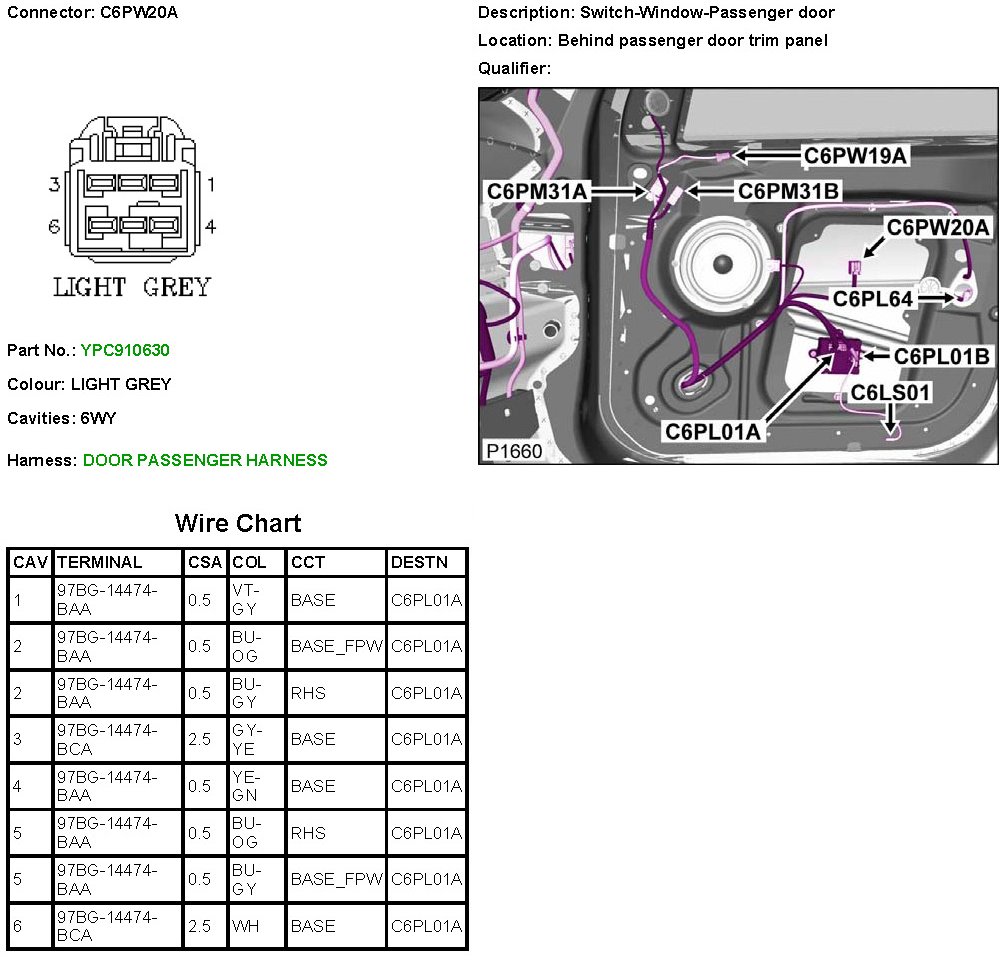 Connector: C6PW20A

3 1
6 4
LIGHT GREY

Part No.: YPC910630

Colour: LIGHT GREY

Cavities: 6WY

Harness: DOOR PASSENGER HARNESS

Description: Switch-Window-Passenger door

Location: Behind passenger door trim panel

Qualifier:

C6PW19A
C6PM31A
C6PM31B
C6PW20A
C6PL64
C6PL01B
C6LS01
C6PL01A
P1660

Wire Chart

| CAV | TERMINAL | CSA | COL | CCT | DESTN |
|---|---|---|---|---|---|
| 1 | 97BG-14474-BAA | 0.5 | VT-GY | BASE | C6PL01A |
| 2 | 97BG-14474-BAA | 0.5 | BU-OG | BASE_FPW | C6PL01A |
| 2 | 97BG-14474-BAA | 0.5 | BU-GY | RHS | C6PL01A |
| 3 | 97BG-14474-BCA | 2.5 | GY-YE | BASE | C6PL01A |
| 4 | 97BG-14474-BAA | 0.5 | YE-GN | BASE | C6PL01A |
| 5 | 97BG-14474-BAA | 0.5 | BU-OG | RHS | C6PL01A |
| 5 | 97BG-14474-BAA | 0.5 | BU-GY | BASE_FPW | C6PL01A |
| 6 | 97BG-14474-BCA | 2.5 | WH | BASE | C6PL01A |