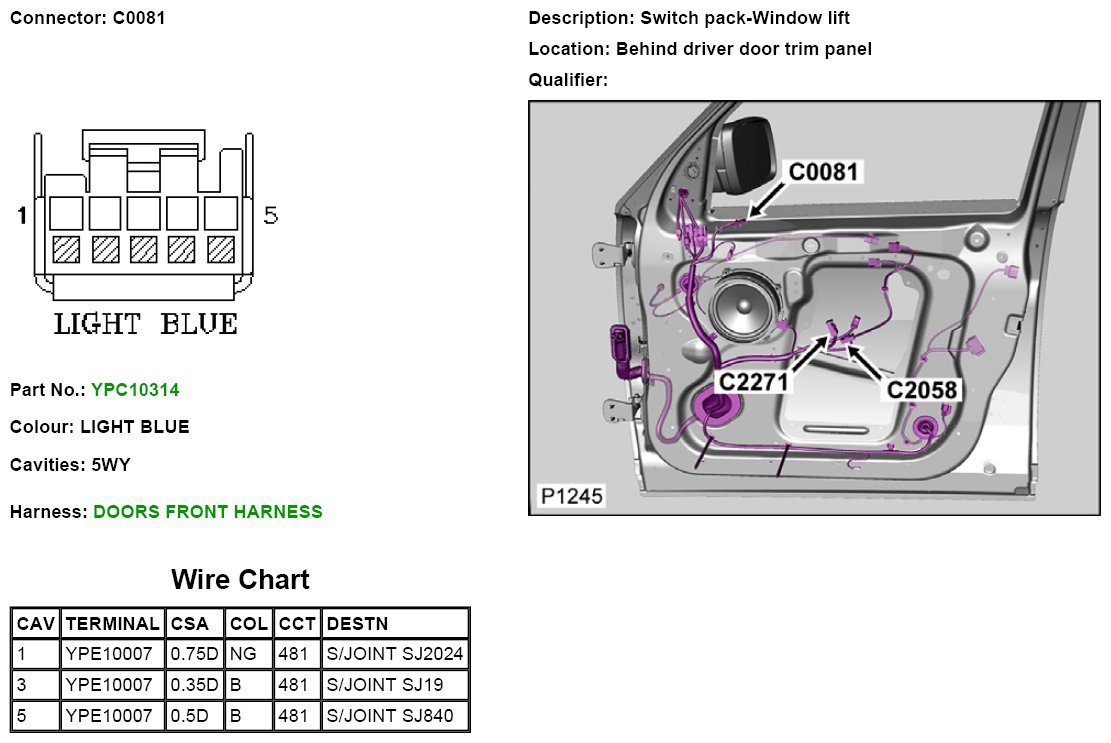 Connector: C0081

1 5

LIGHT BLUE

Part No.: YPC10314

Colour: LIGHT BLUE

Cavities: 5WY

Harness: DOORS FRONT HARNESS

Description: Switch pack-Window lift

Location: Behind driver door trim panel

Qualifier:

C0081

C2271

C2058

P1245

Wire Chart

| CAV | TERMINAL | CSA | COL | CCT | DESTN |
|---|---|---|---|---|---|
| 1 | YPE10007 | 0.75D | NG | 481 | S/JOINT SJ2024 |
| 3 | YPE10007 | 0.35D | B | 481 | S/JOINT SJ19 |
| 5 | YPE10007 | 0.5D | B | 481 | S/JOINT SJ840 |