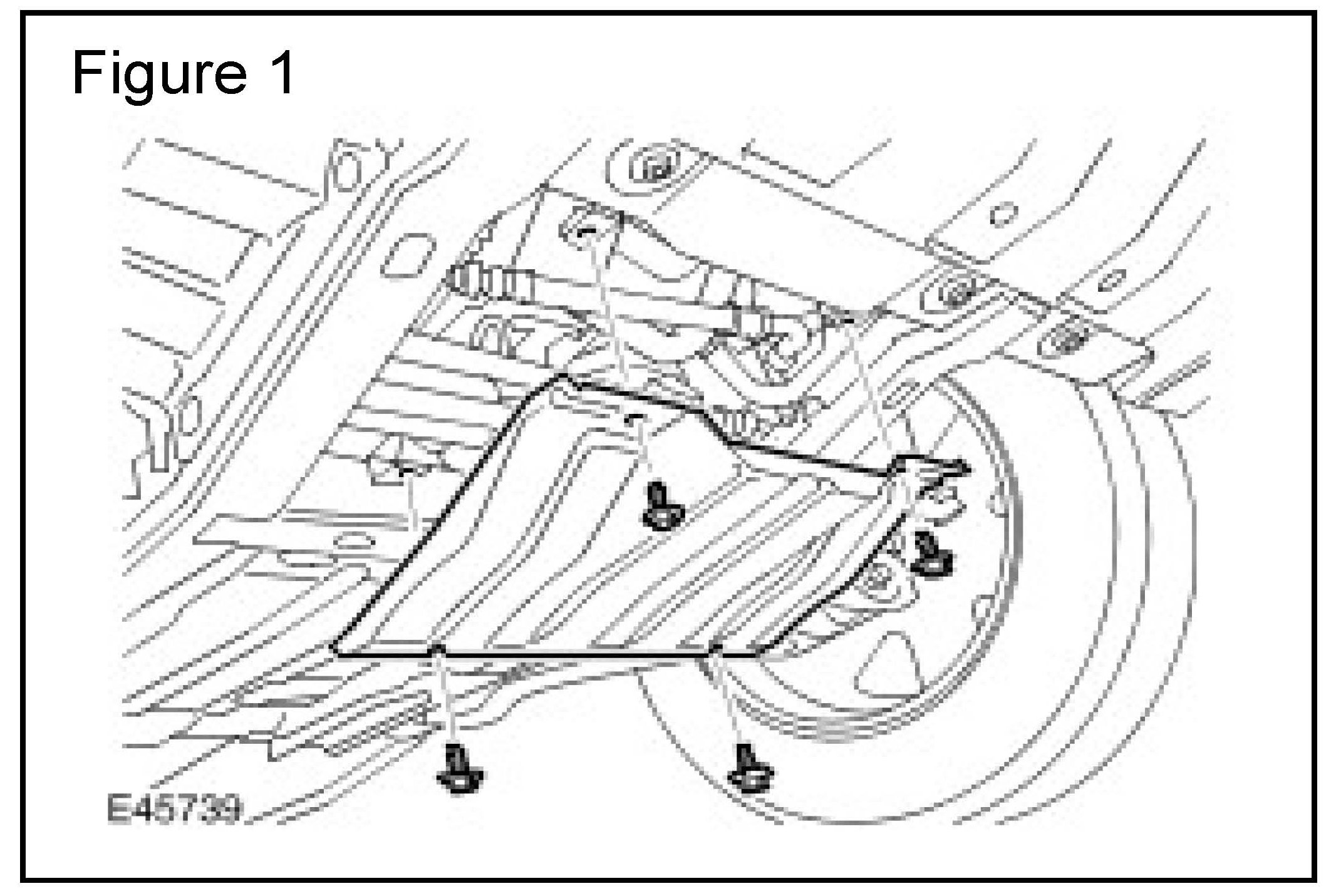 Figure 1

E45739