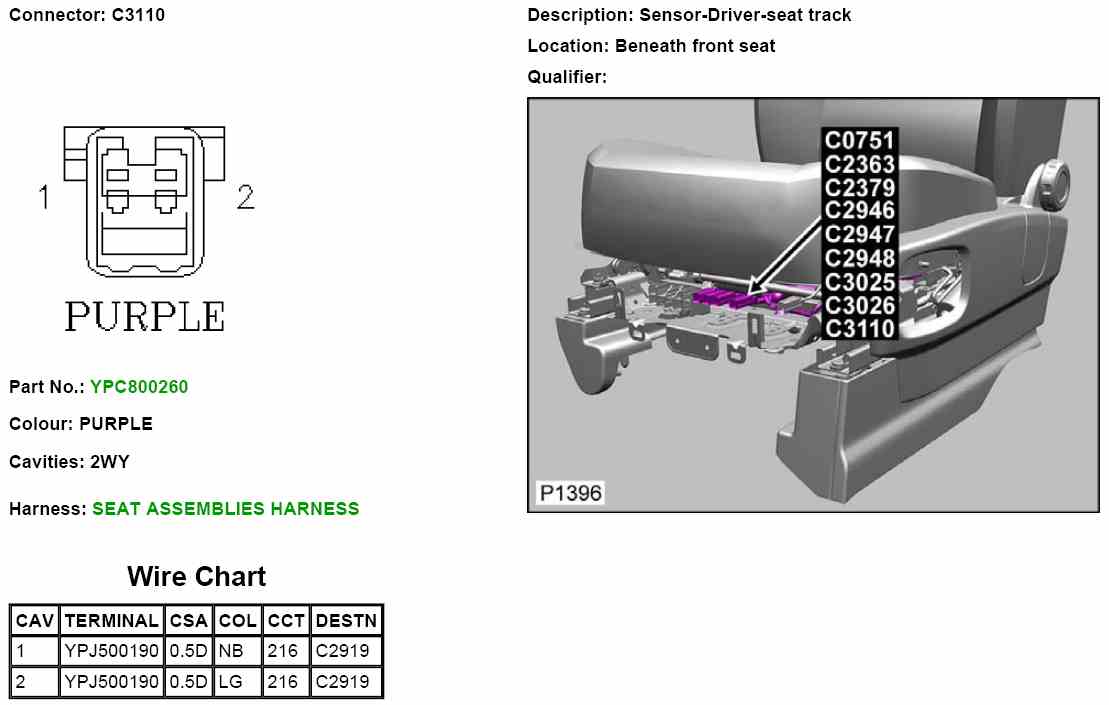 Connector: C3110

1

2

PURPLE

Part No.: YPC800260

Colour: PURPLE

Cavities: 2WY

Harness: SEAT ASSEMBLIES HARNESS

Wire Chart

| CAV | TERMINAL | CSA | COL | CCT | DESTN |
|---|---|---|---|---|---|
| 1 | YPJ500190 | 0.5D | NB | 216 | C2919 |
| 2 | YPJ500190 | 0.5D | LG | 216 | C2919 |

Description: Sensor-Driver-seat track

Location: Beneath front seat

Qualifier:

C0751
C2363
C2379
C2946
C2947
C2948
C3025
C3026
C3110

P1396