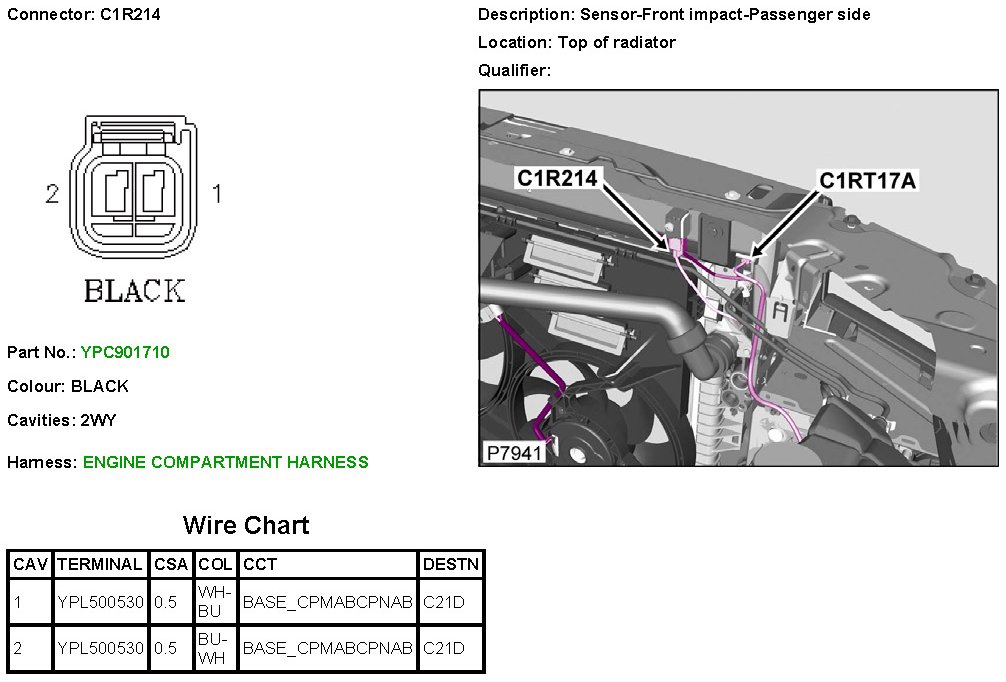 Connector: C1R214

2 1

BLACK

Part No.: YPC901710

Colour: BLACK

Cavities: 2WY

Harness: ENGINE COMPARTMENT HARNESS

Description: Sensor-Front impact-Passenger side

Location: Top of radiator

Qualifier:

C1R214

C1RT17A

P7941

Wire Chart

| CAV | TERMINAL | CSA | COL | CCT | DESTN |
|---|---|---|---|---|---|
| 1 | YPL500530 | 0.5 | WH-BU | BASE_CPMABCPNAB | C21D |
| 2 | YPL500530 | 0.5 | BU-WH | BASE_CPMABCPNAB | C21D |