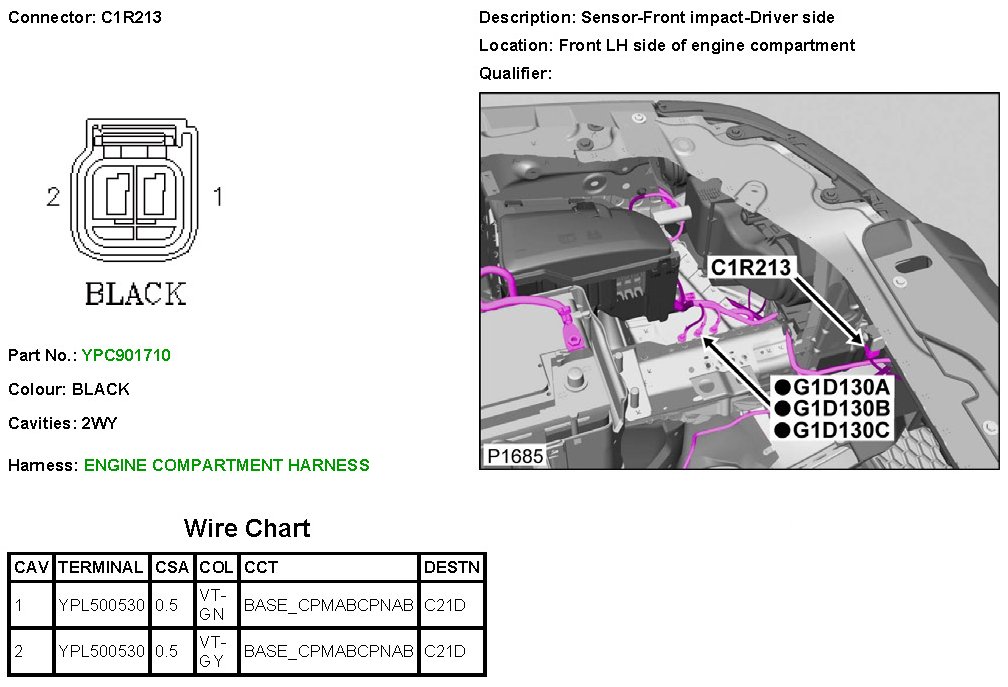 Connector: C1R213

2 1

BLACK

Part No.: YPC901710

Colour: BLACK

Cavities: 2WY

Harness: ENGINE COMPARTMENT HARNESS

Description: Sensor-Front impact-Driver side

Location: Front LH side of engine compartment

Qualifier:

C1R213

●G1D130A
●G1D130B
●G1D130C

P1685

Wire Chart

| CAV | TERMINAL | CSA | COL | CCT | DESTN |
|---|---|---|---|---|---|
| 1 | YPL500530 | 0.5 | VT-GN | BASE_CPMABCPNAB | C21D |
| 2 | YPL500530 | 0.5 | VT-GY | BASE_CPMABCPNAB | C21D |