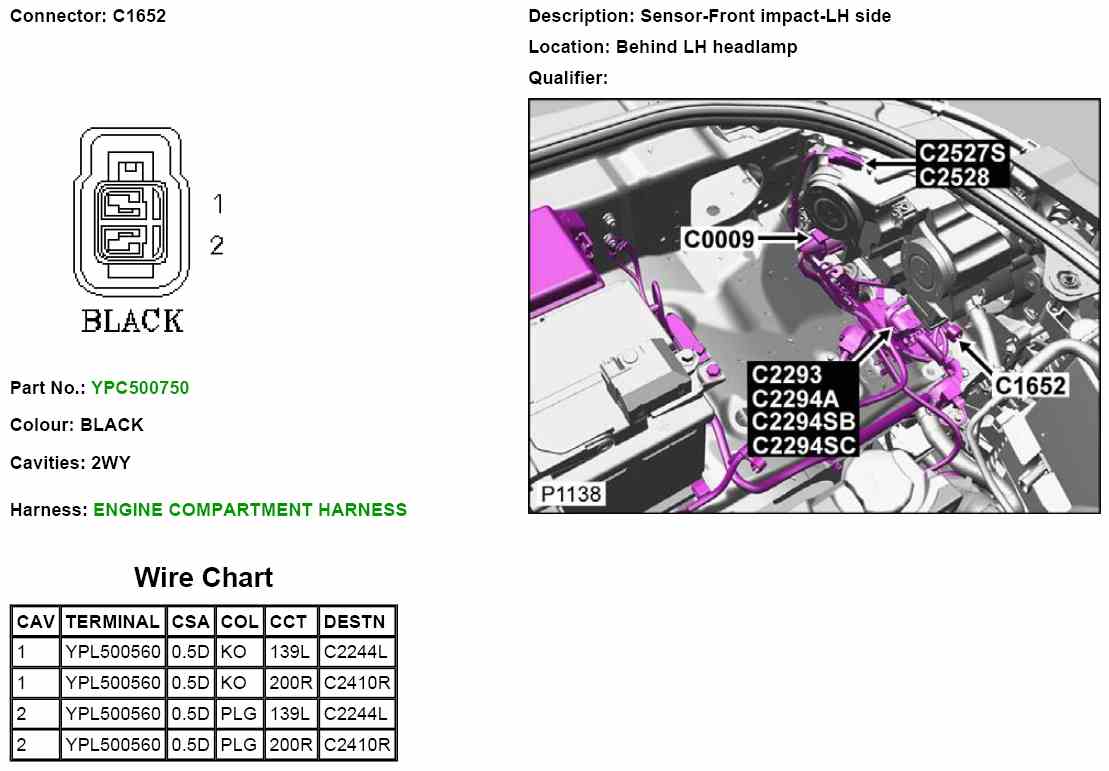 Connector: C1652

1
2
BLACK

Part No.: YPC500750

Colour: BLACK

Cavities: 2WY

Harness: ENGINE COMPARTMENT HARNESS

Wire Chart

| CAV | TERMINAL | CSA | COL | CCT | DESTN |
|---|---|---|---|---|---|
| 1 | YPL500560 | 0.5D | KO | 139L | C2244L |
| 1 | YPL500560 | 0.5D | KO | 200R | C2410R |
| 2 | YPL500560 | 0.5D | PLG | 139L | C2244L |
| 2 | YPL500560 | 0.5D | PLG | 200R | C2410R |

Description: Sensor-Front impact-LH side

Location: Behind LH headlamp

Qualifier:

C2527S
C2528
C0009
C2293
C2294A
C2294SB
C2294SC
C1652
P1138