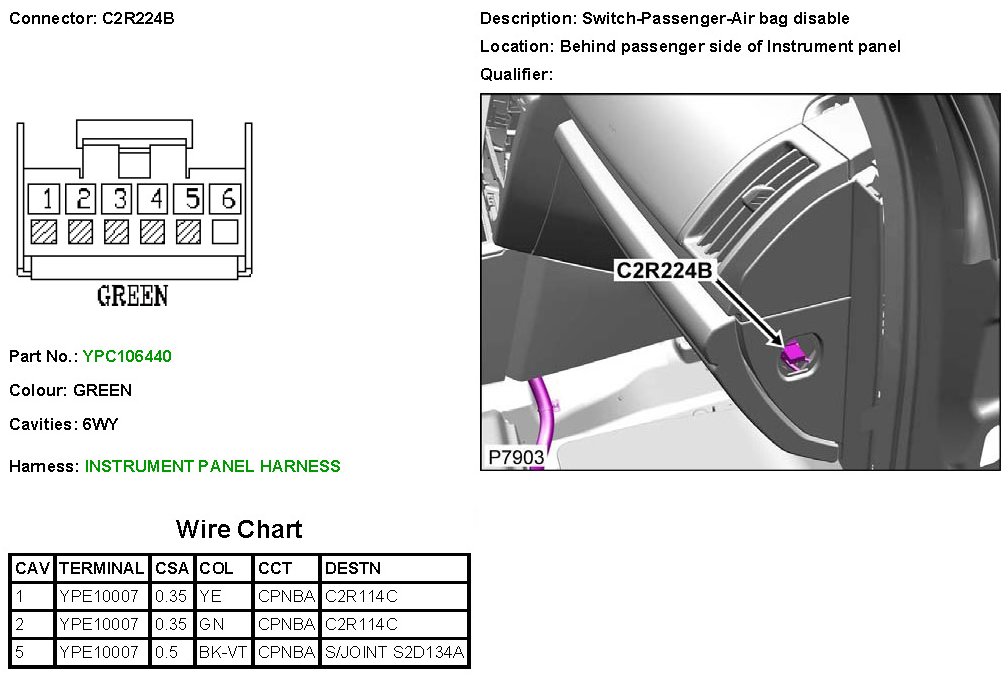 Connector: C2R224B

1 2 3 4 5 6

GREEN

Part No.: YPC106440

Colour: GREEN

Cavities: 6WY

Harness: INSTRUMENT PANEL HARNESS

Description: Switch-Passenger-Air bag disable

Location: Behind passenger side of Instrument panel

Qualifier:

C2R224B

P7903

Wire Chart

| CAV | TERMINAL | CSA | COL | CCT | DESTN |
|---|---|---|---|---|---|
| 1 | YPE10007 | 0.35 | YE | CPNBA | C2R114C |
| 2 | YPE10007 | 0.35 | GN | CPNBA | C2R114C |
| 5 | YPE10007 | 0.5 | BK-VT | CPNBA | S/JOINT S2D134A |