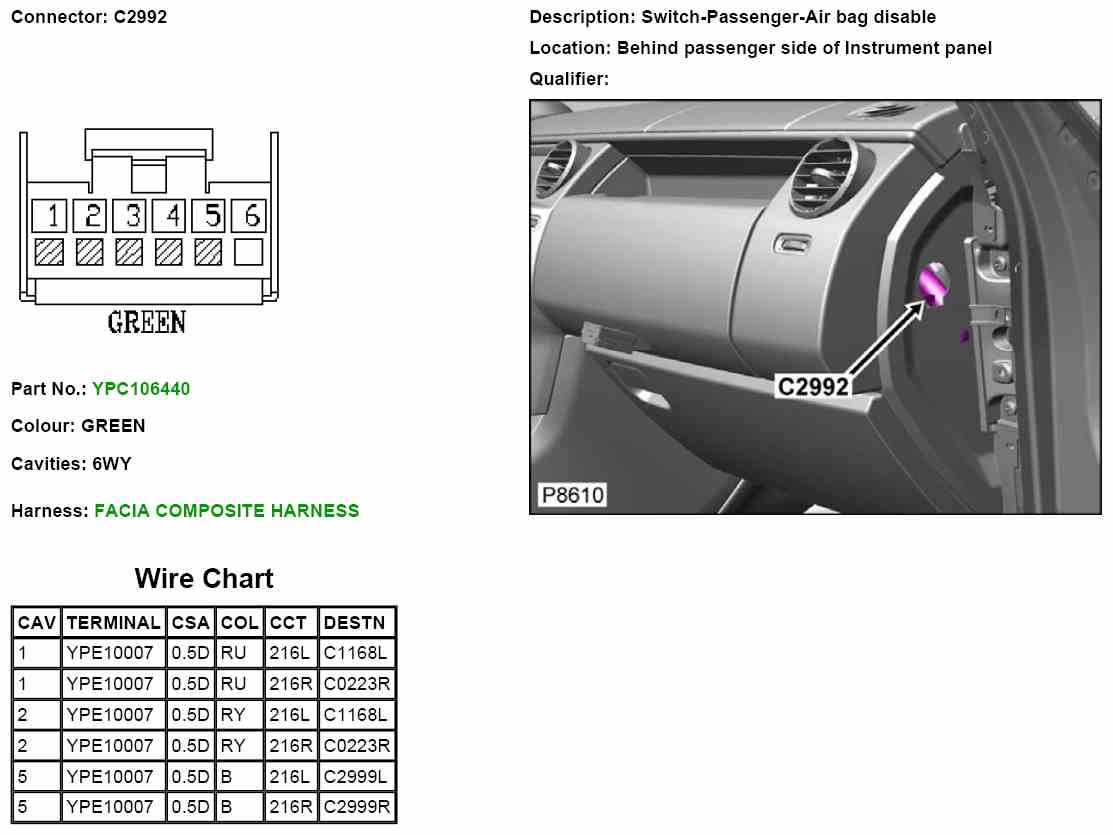 Connector: C2992

1 2 3 4 5 6

GREEN

Part No.: YPC106440

Colour: GREEN

Cavities: 6WY

Harness: FACIA COMPOSITE HARNESS

Wire Chart

| CAV | TERMINAL | CSA | COL | CCT | DESTN |
|---|---|---|---|---|---|
| 1 | YPE10007 | 0.5D | RU | 216L | C1168L |
| 1 | YPE10007 | 0.5D | RU | 216R | C0223R |
| 2 | YPE10007 | 0.5D | RY | 216L | C1168L |
| 2 | YPE10007 | 0.5D | RY | 216R | C0223R |
| 5 | YPE10007 | 0.5D | B | 216L | C2999L |
| 5 | YPE10007 | 0.5D | B | 216R | C2999R |

Description: Switch-Passenger-Air bag disable

Location: Behind passenger side of Instrument panel

Qualifier:

C2992

P8610