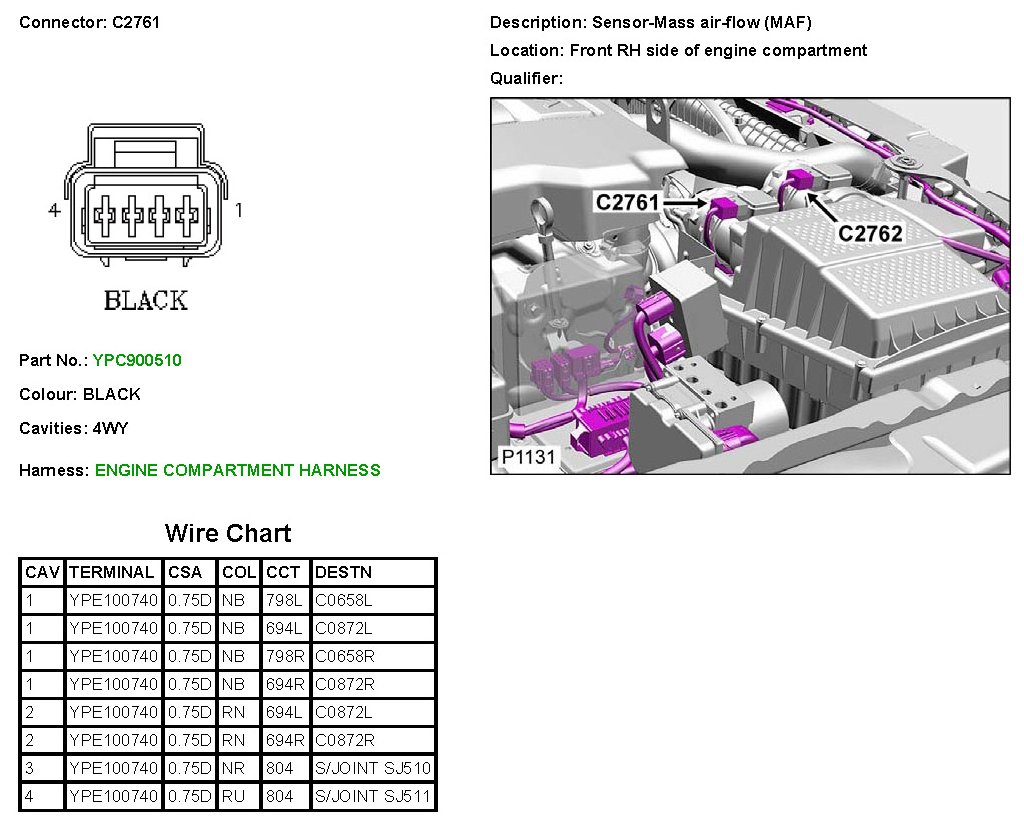 Connector: C2761

4

1

BLACK

Part No.: YPC900510

Colour: BLACK

Cavities: 4WY

Harness: ENGINE COMPARTMENT HARNESS

Description: Sensor-Mass air-flow (MAF)

Location: Front RH side of engine compartment

Qualifier:

C2761

C2762

P1131

Wire Chart

| CAV | TERMINAL | CSA | COL | CCT | DESTN |
|---|---|---|---|---|---|
| 1 | YPE100740 | 0.75D | NB | 798L | C0658L |
| 1 | YPE100740 | 0.75D | NB | 694L | C0872L |
| 1 | YPE100740 | 0.75D | NB | 798R | C0658R |
| 1 | YPE100740 | 0.75D | NB | 694R | C0872R |
| 2 | YPE100740 | 0.75D | RN | 694L | C0872L |
| 2 | YPE100740 | 0.75D | RN | 694R | C0872R |
| 3 | YPE100740 | 0.75D | NR | 804 | S/JOINT SJ510 |
| 4 | YPE100740 | 0.75D | RU | 804 | S/JOINT SJ511 |