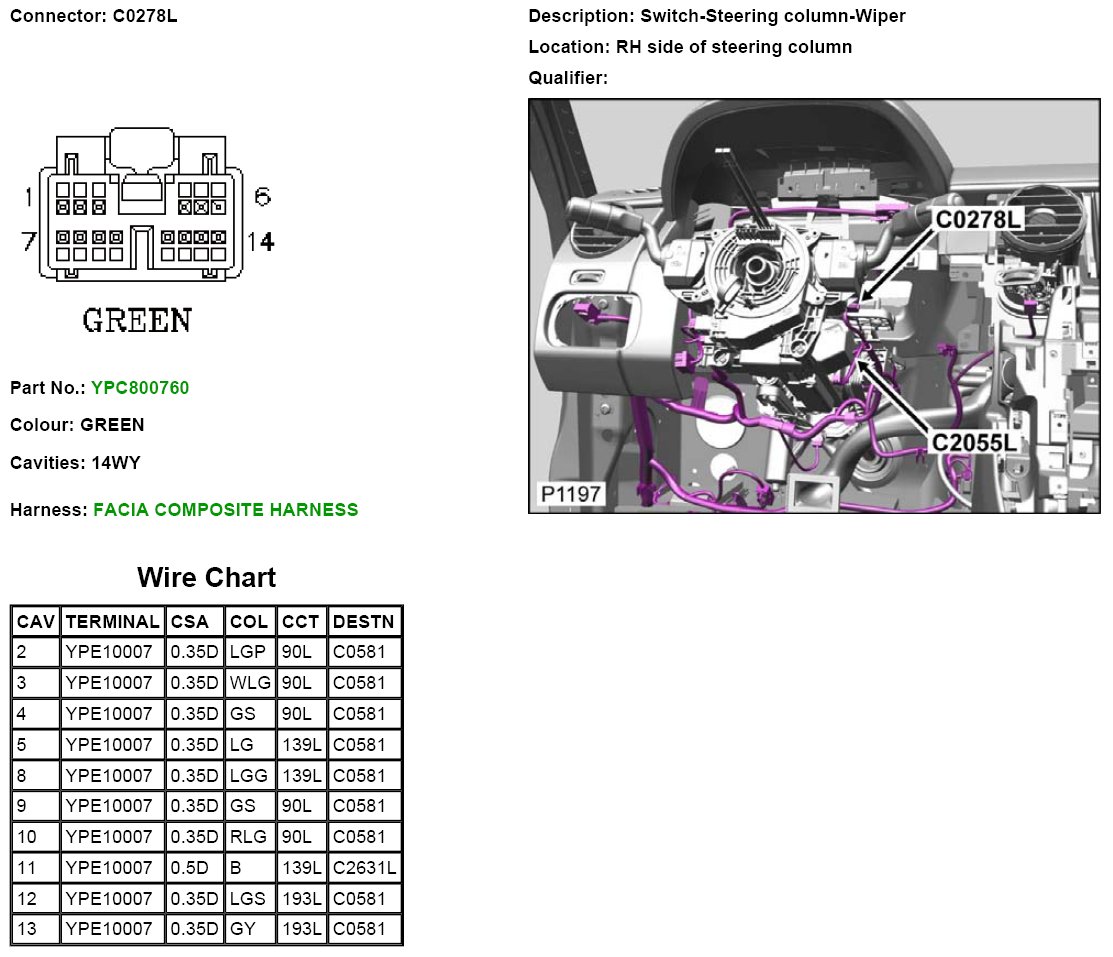 Connector: C0278L

1 6
7 14
GREEN

Part No.: YPC800760

Colour: GREEN

Cavities: 14WY

Harness: FACIA COMPOSITE HARNESS

Wire Chart

| CAV | TERMINAL | CSA | COL | CCT | DESTN |
|---|---|---|---|---|---|
| 2 | YPE10007 | 0.35D | LGP | 90L | C0581 |
| 3 | YPE10007 | 0.35D | WLG | 90L | C0581 |
| 4 | YPE10007 | 0.35D | GS | 90L | C0581 |
| 5 | YPE10007 | 0.35D | LG | 139L | C0581 |
| 8 | YPE10007 | 0.35D | LGG | 139L | C0581 |
| 9 | YPE10007 | 0.35D | GS | 90L | C0581 |
| 10 | YPE10007 | 0.35D | RLG | 90L | C0581 |
| 11 | YPE10007 | 0.5D | B | 139L | C2631L |
| 12 | YPE10007 | 0.35D | LGS | 193L | C0581 |
| 13 | YPE10007 | 0.35D | GY | 193L | C0581 |

Description: Switch-Steering column-Wiper

Location: RH side of steering column

Qualifier:

C0278L
C2055L
P1197