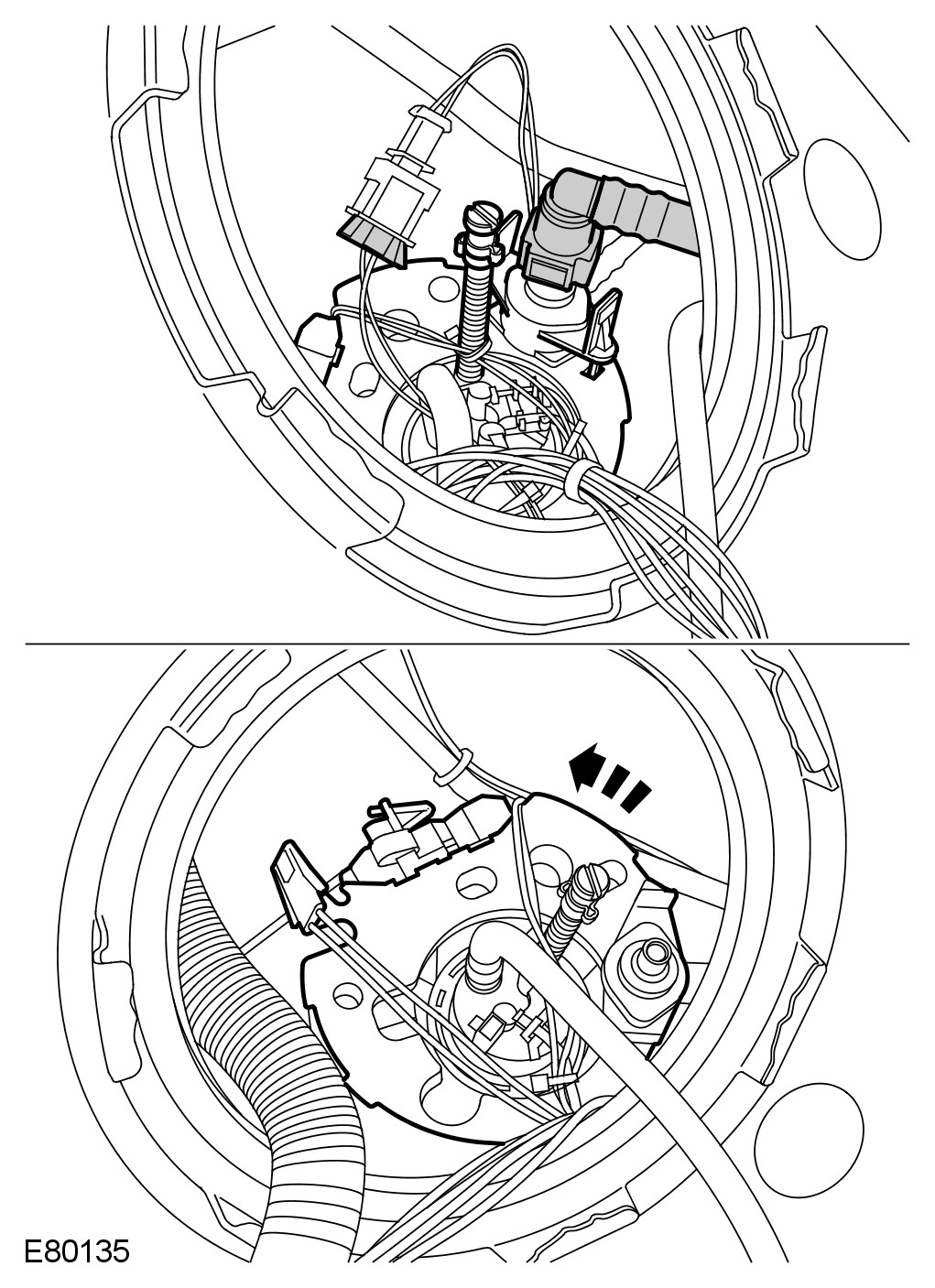 E80135