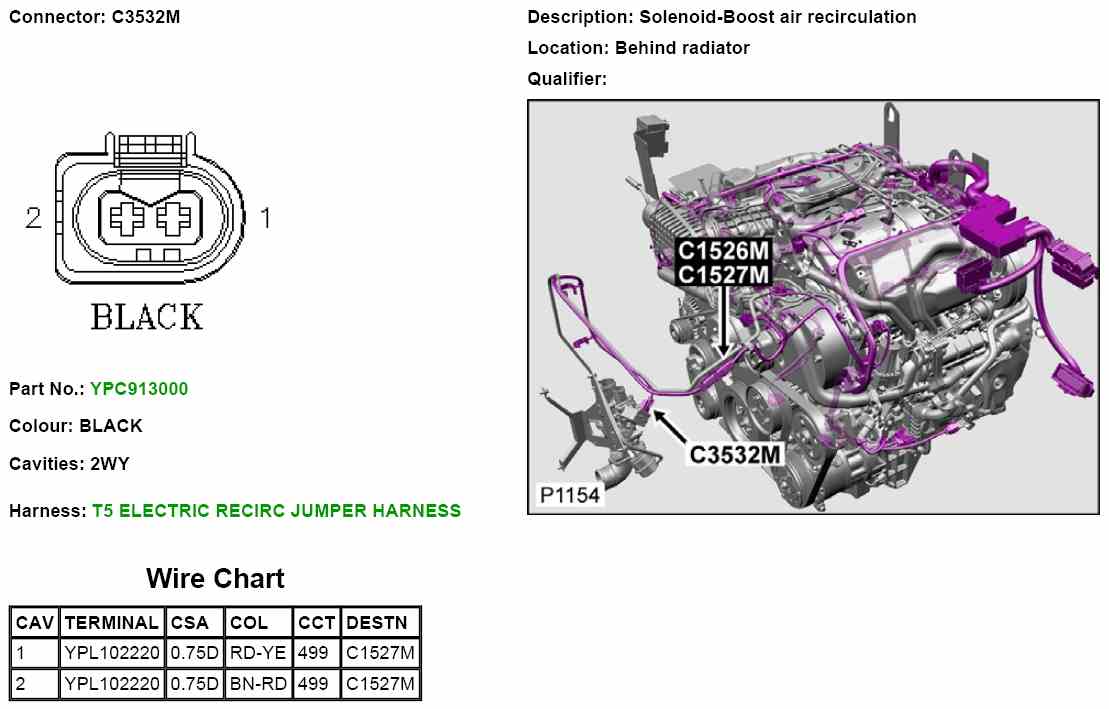 Connector: C3532M

2 1

BLACK

Part No.: YPC913000

Colour: BLACK

Cavities: 2WY

Harness: T5 ELECTRIC RECIRC JUMPER HARNESS

Wire Chart

| CAV | TERMINAL | CSA | COL | CCT | DESTN |
|---|---|---|---|---|---|
| 1 | YPL102220 | 0.75D | RD-YE | 499 | C1527M |
| 2 | YPL102220 | 0.75D | BN-RD | 499 | C1527M |

Description: Solenoid-Boost air recirculation

Location: Behind radiator

Qualifier:

C1526M
C1527M

C3532M

P1154