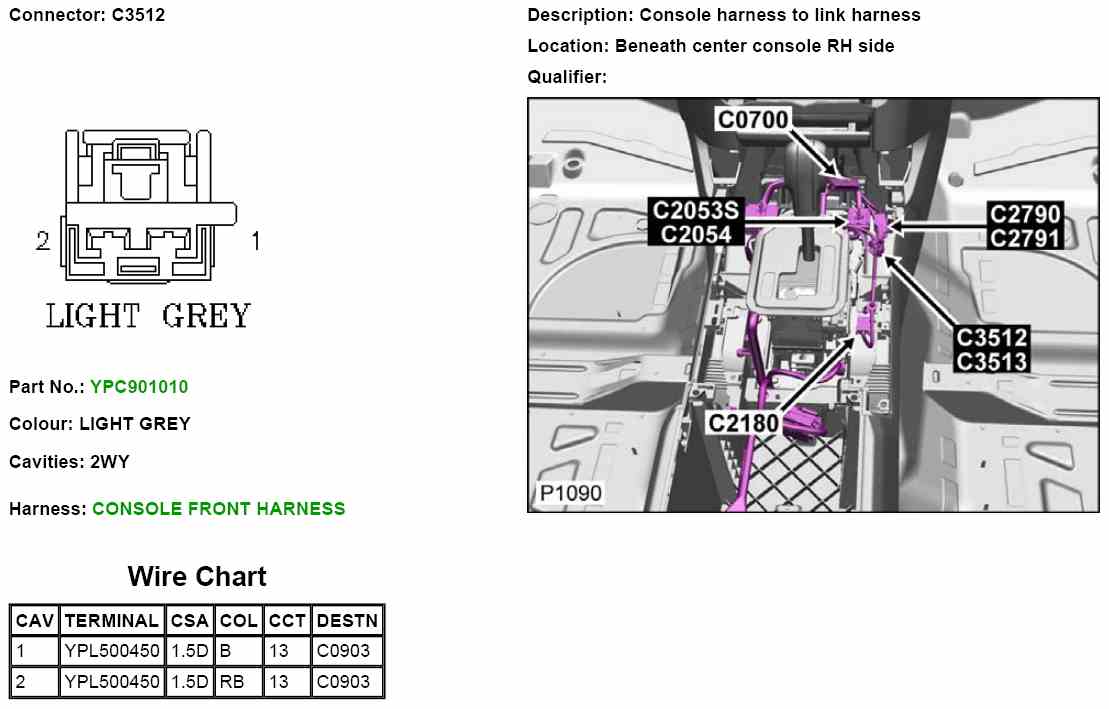 Connector: C3512

2 1

LIGHT GREY

Part No.: YPC901010

Colour: LIGHT GREY

Cavities: 2WY

Harness: CONSOLE FRONT HARNESS

Wire Chart

| CAV | TERMINAL | CSA | COL | CCT | DESTN |
|---|---|---|---|---|---|
| 1 | YPL500450 | 1.5D | B | 13 | C0903 |
| 2 | YPL500450 | 1.5D | RB | 13 | C0903 |

Description: Console harness to link harness

Location: Beneath center console RH side

Qualifier:

C0700

C2053S
C2054

C2790
C2791

C3512
C3513

C2180

P1090