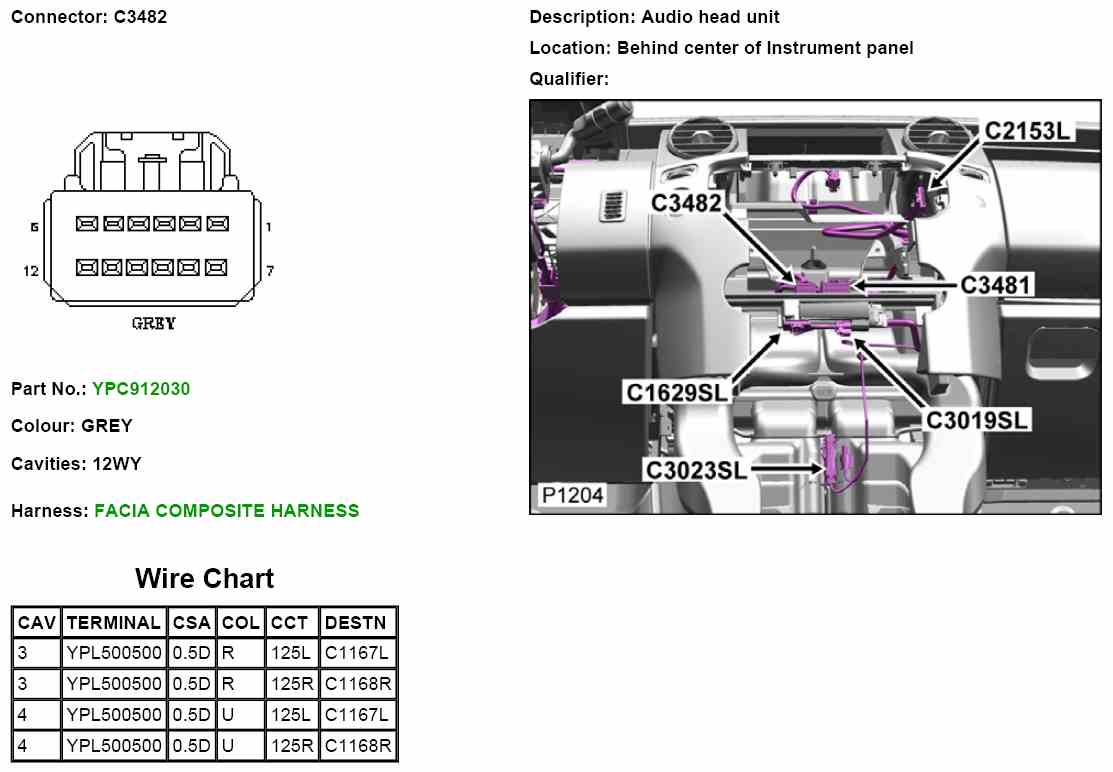 Connector: C3482

6
1
12
7
GREY

Part No.: YPC912030

Colour: GREY

Cavities: 12WY

Harness: FACIA COMPOSITE HARNESS

Wire Chart

| CAV | TERMINAL | CSA | COL | CCT | DESTN |
|---|---|---|---|---|---|
| 3 | YPL500500 | 0.5D | R | 125L | C1167L |
| 3 | YPL500500 | 0.5D | R | 125R | C1168R |
| 4 | YPL500500 | 0.5D | U | 125L | C1167L |
| 4 | YPL500500 | 0.5D | U | 125R | C1168R |

Description: Audio head unit

Location: Behind center of Instrument panel

Qualifier:

C2153L
C3482
C3481
C1629SL
C3019SL
C3023SL
P1204