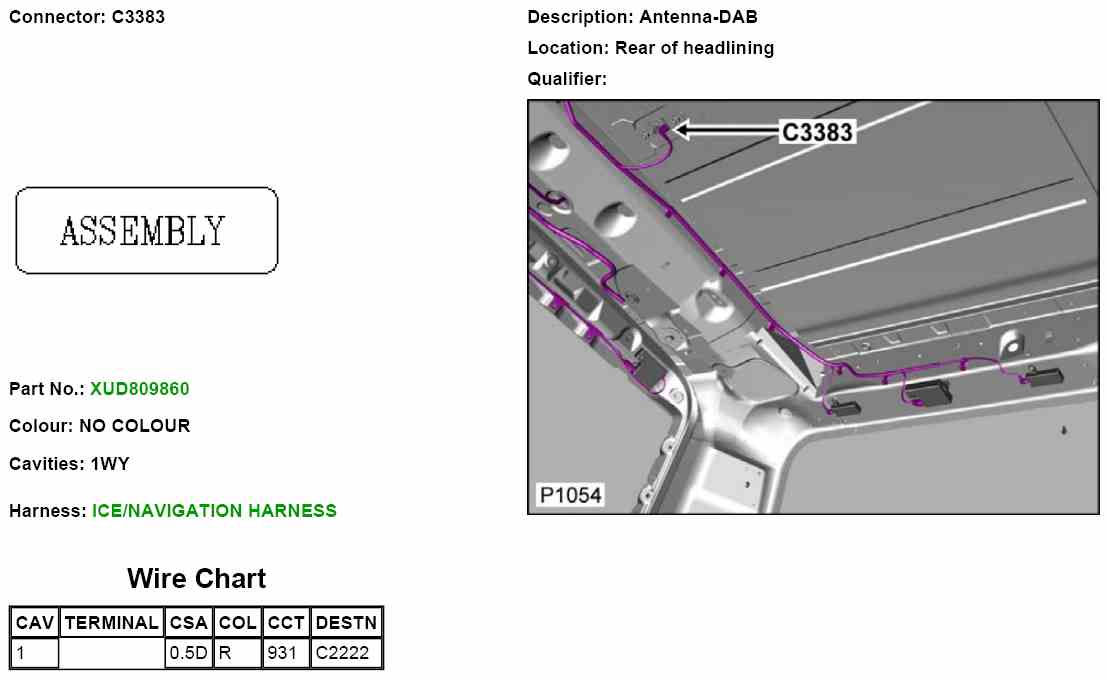 Connector: C3383

ASSEMBLY

Part No.: XUD809860

Colour: NO COLOUR

Cavities: 1WY

Harness: ICE/NAVIGATION HARNESS

Wire Chart

| CAV | TERMINAL | CSA | COL | CCT | DESTN |
|---|---|---|---|---|---|
| 1 | | 0.5D | R | 931 | C2222 |

Description: Antenna-DAB

Location: Rear of headlining

Qualifier:

C3383

P1054