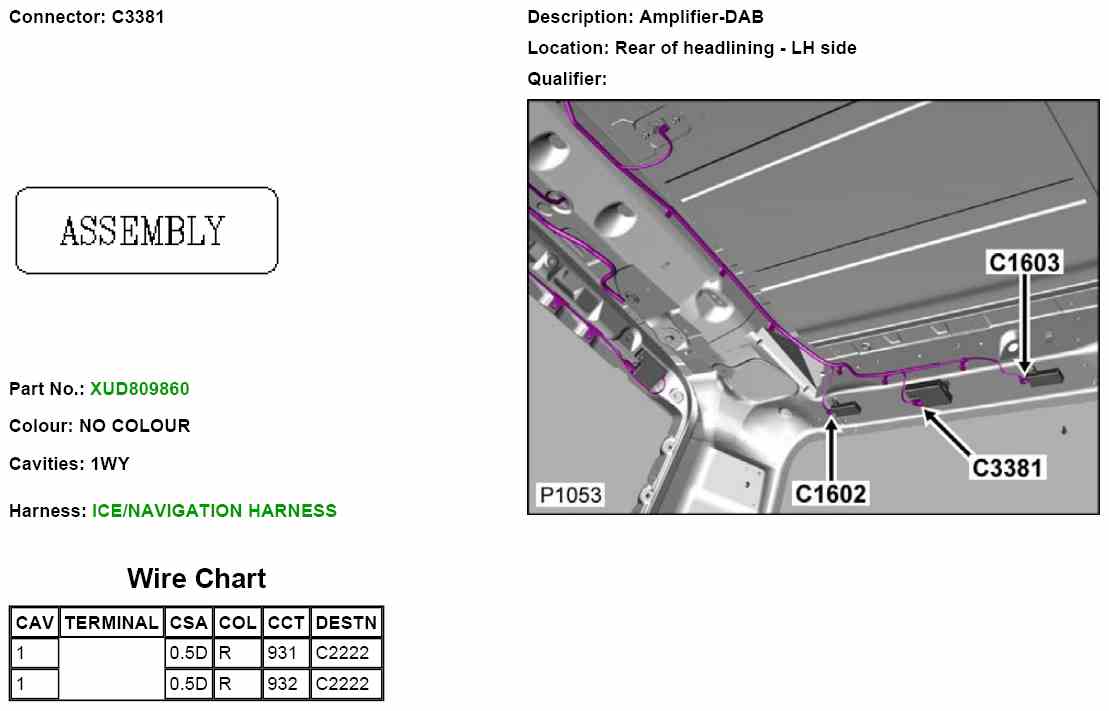 Connector: C3381

ASSEMBLY

Part No.: XUD809860

Colour: NO COLOUR

Cavities: 1WY

Harness: ICE/NAVIGATION HARNESS

Wire Chart

| CAV | TERMINAL | CSA | COL | CCT | DESTN |
|---|---|---|---|---|---|
| 1 | | 0.5D | R | 931 | C2222 |
| 1 | | 0.5D | R | 932 | C2222 |

Description: Amplifier-DAB

Location: Rear of headlining - LH side

Qualifier:

C1603

C3381

C1602

P1053