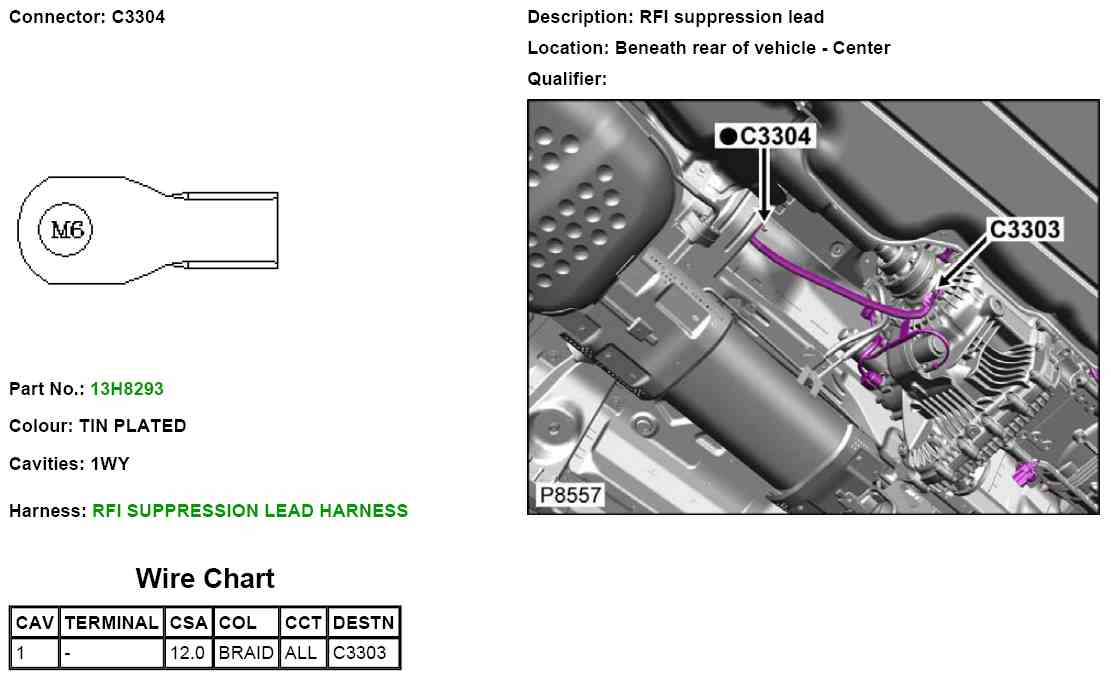 Connector: C3304

M6

Part No.: 13H8293

Colour: TIN PLATED

Cavities: 1WY

Harness: RFI SUPPRESSION LEAD HARNESS

Wire Chart

| CAV | TERMINAL | CSA | COL | CCT | DESTN |
|---|---|---|---|---|---|
| 1 | - | 12.0 | BRAID | ALL | C3303 |

Description: RFI suppression lead

Location: Beneath rear of vehicle - Center

Qualifier:

●C3304

C3303

P8557