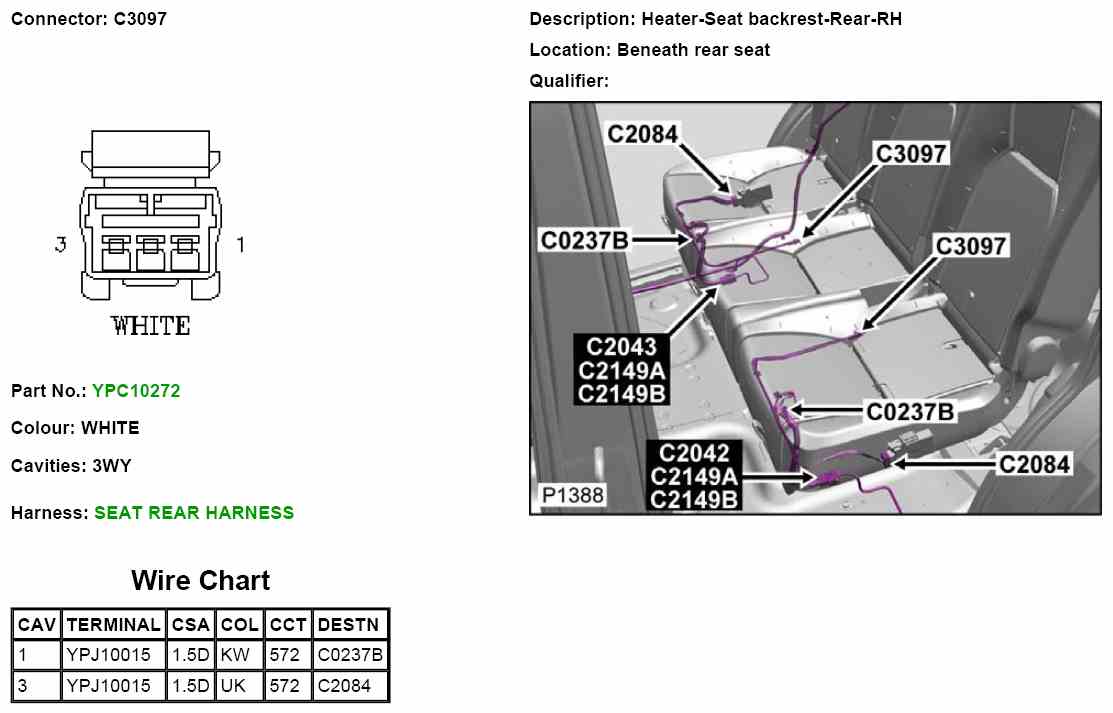 Connector: C3097

3 1

WHITE

Part No.: YPC10272

Colour: WHITE

Cavities: 3WY

Harness: SEAT REAR HARNESS

Wire Chart

| CAV | TERMINAL | CSA | COL | CCT | DESTN |
|---|---|---|---|---|---|
| 1 | YPJ10015 | 1.5D | KW | 572 | C0237B |
| 3 | YPJ10015 | 1.5D | UK | 572 | C2084 |

Description: Heater-Seat backrest-Rear-RH

Location: Beneath rear seat

Qualifier:

C2084
C3097
C0237B
C3097
C2043
C2149A
C2149B
C0237B
C2042
C2149A
C2149B
C2084
P1388