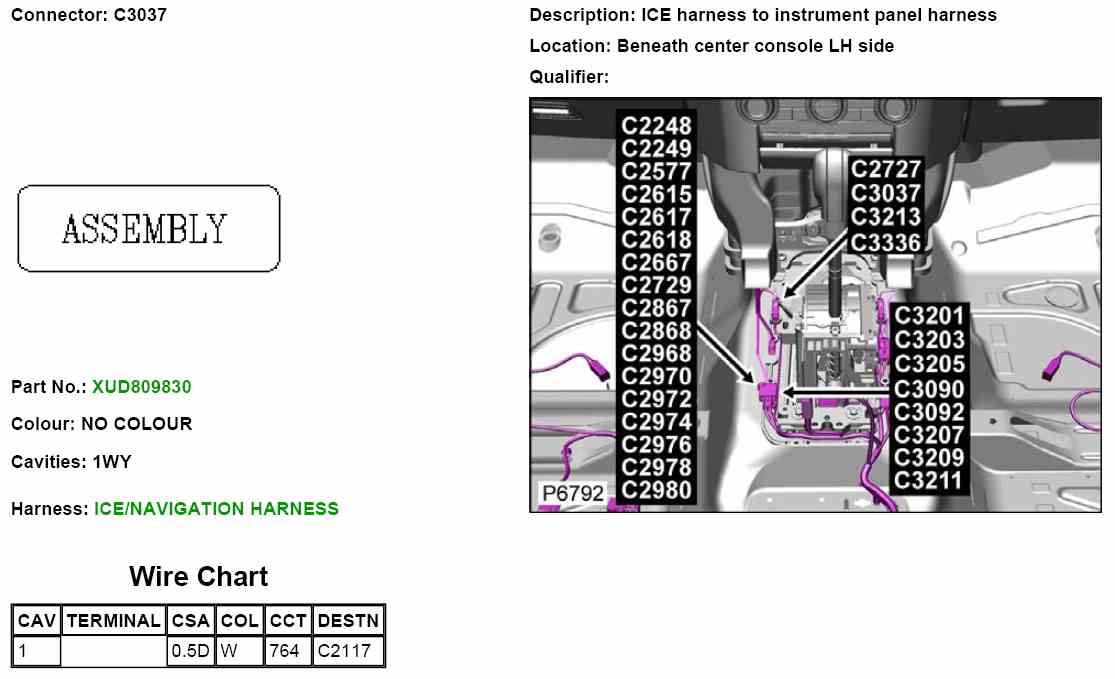 Connector: C3037

ASSEMBLY

Part No.: XUD809830

Colour: NO COLOUR

Cavities: 1WY

Harness: ICE/NAVIGATION HARNESS

Wire Chart

| CAV | TERMINAL | CSA | COL | CCT | DESTN |
|---|---|---|---|---|---|
| 1 | | 0.5D | W | 764 | C2117 |

Description: ICE harness to instrument panel harness

Location: Beneath center console LH side

Qualifier:

C2248
C2249
C2577
C2615
C2617
C2618
C2667
C2729
C2867
C2868
C2968
C2970
C2972
C2974
C2976
C2978
C2980

C2727
C3037
C3213
C3336

C3201
C3203
C3205
C3090
C3092
C3207
C3209
C3211

P6792