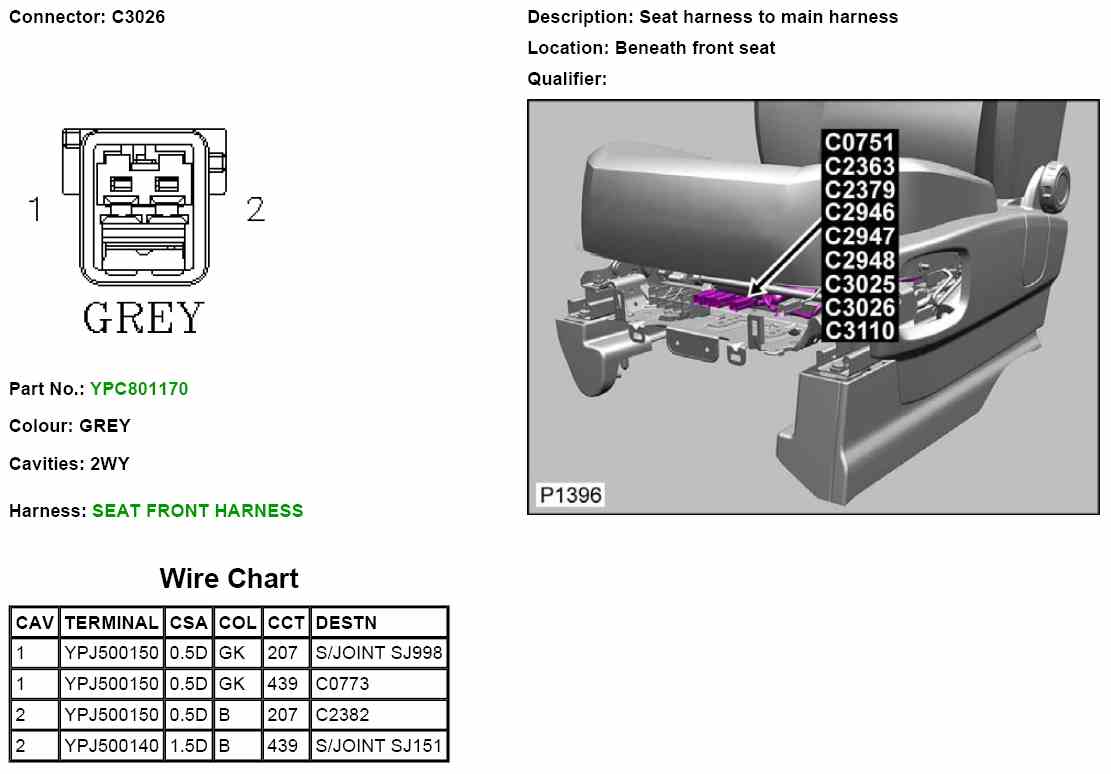 Connector: C3026

1

2

GREY

Part No.: YPC801170

Colour: GREY

Cavities: 2WY

Harness: SEAT FRONT HARNESS

Wire Chart

| CAV | TERMINAL | CSA | COL | CCT | DESTN |
|---|---|---|---|---|---|
| 1 | YPJ500150 | 0.5D | GK | 207 | S/JOINT SJ998 |
| 1 | YPJ500150 | 0.5D | GK | 439 | C0773 |
| 2 | YPJ500150 | 0.5D | B | 207 | C2382 |
| 2 | YPJ500140 | 1.5D | B | 439 | S/JOINT SJ151 |

Description: Seat harness to main harness

Location: Beneath front seat

Qualifier:

C0751
C2363
C2379
C2946
C2947
C2948
C3025
C3026
C3110

P1396