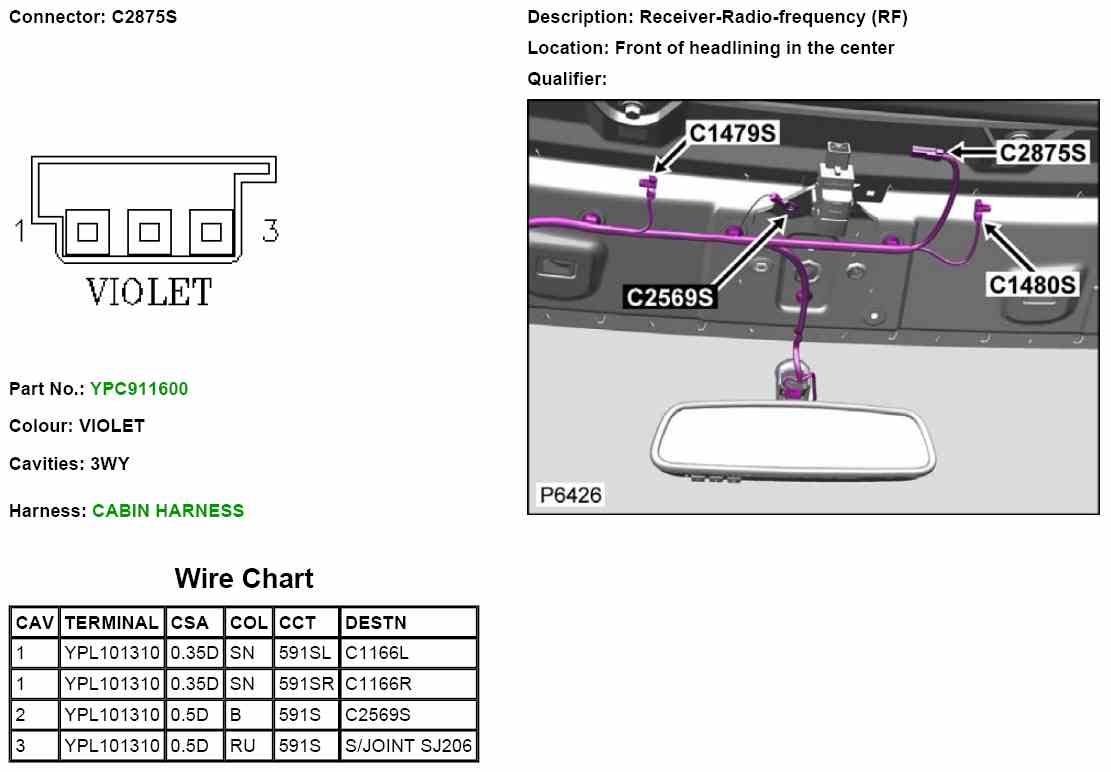 Connector: C2875S

1 3

VIOLET

Part No.: YPC911600

Colour: VIOLET

Cavities: 3WY

Harness: CABIN HARNESS

Wire Chart

| CAV | TERMINAL | CSA | COL | CCT | DESTN |
|---|---|---|---|---|---|
| 1 | YPL101310 | 0.35D | SN | 591SL | C1166L |
| 1 | YPL101310 | 0.35D | SN | 591SR | C1166R |
| 2 | YPL101310 | 0.5D | B | 591S | C2569S |
| 3 | YPL101310 | 0.5D | RU | 591S | S/JOINT SJ206 |

Description: Receiver-Radio-frequency (RF)

Location: Front of headlining in the center

Qualifier:

C1479S
C2875S
C2569S
C1480S
P6426