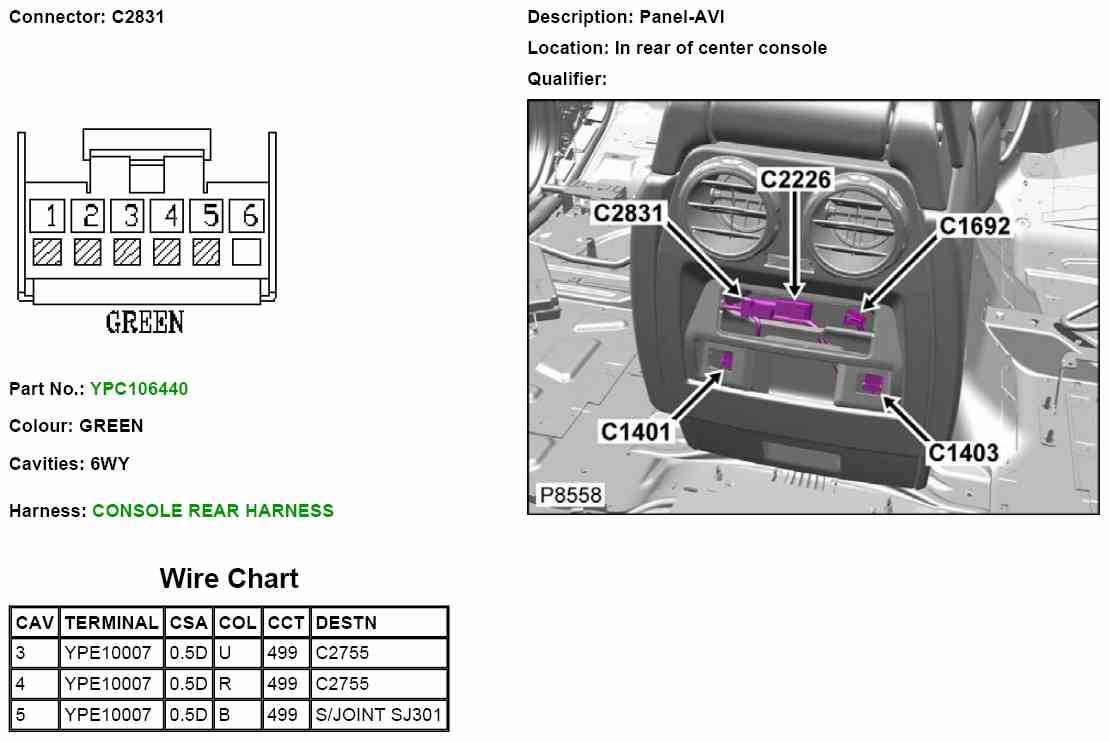 Connector: C2831

1 2 3 4 5 6

GREEN

Part No.: YPC106440

Colour: GREEN

Cavities: 6WY

Harness: CONSOLE REAR HARNESS

Wire Chart

| CAV | TERMINAL | CSA | COL | CCT | DESTN |
|---|---|---|---|---|---|
| 3 | YPE10007 | 0.5D | U | 499 | C2755 |
| 4 | YPE10007 | 0.5D | R | 499 | C2755 |
| 5 | YPE10007 | 0.5D | B | 499 | S/JOINT SJ301 |

Description: Panel-AVI

Location: In rear of center console

Qualifier:

C2226
C2831
C1692
C1401
C1403
P8558