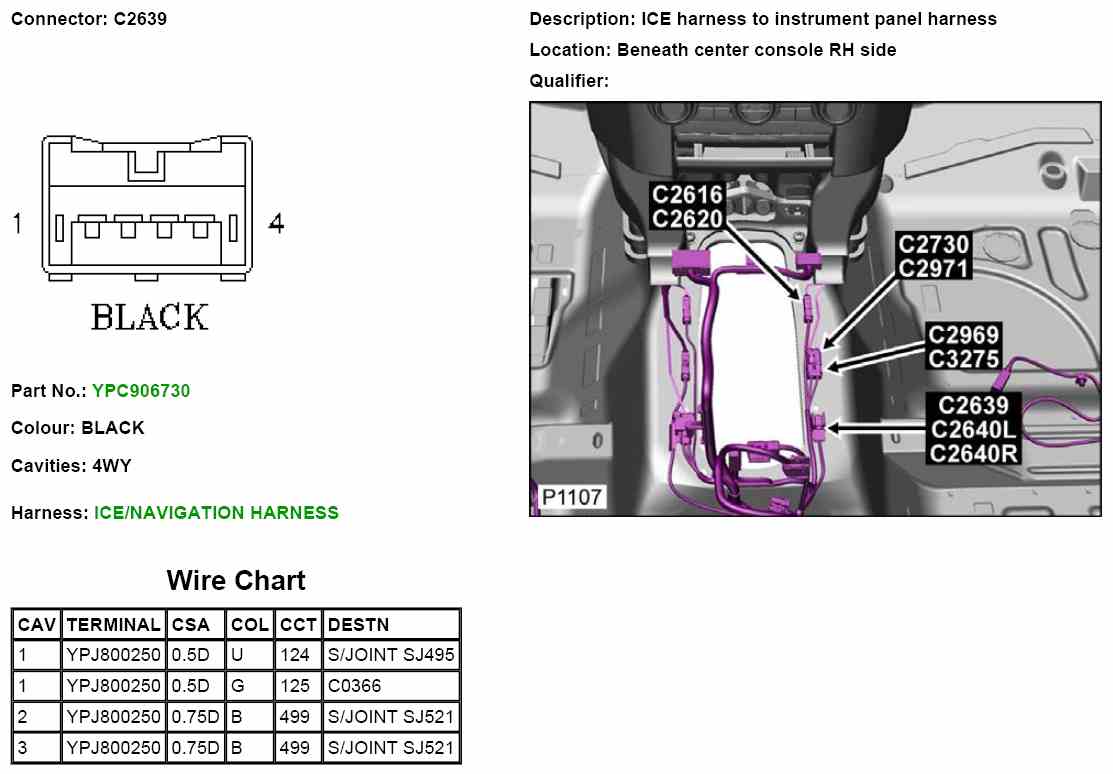 Connector: C2639

1

4

BLACK

Part No.: YPC906730

Colour: BLACK

Cavities: 4WY

Harness: ICE/NAVIGATION HARNESS

Wire Chart

| CAV | TERMINAL | CSA | COL | CCT | DESTN |
|---|---|---|---|---|---|
| 1 | YPJ800250 | 0.5D | U | 124 | S/JOINT SJ495 |
| 1 | YPJ800250 | 0.5D | G | 125 | C0366 |
| 2 | YPJ800250 | 0.75D | B | 499 | S/JOINT SJ521 |
| 3 | YPJ800250 | 0.75D | B | 499 | S/JOINT SJ521 |

Description: ICE harness to instrument panel harness

Location: Beneath center console RH side

Qualifier:

C2616
C2620

C2730
C2971

C2969
C3275

C2639
C2640L
C2640R

P1107