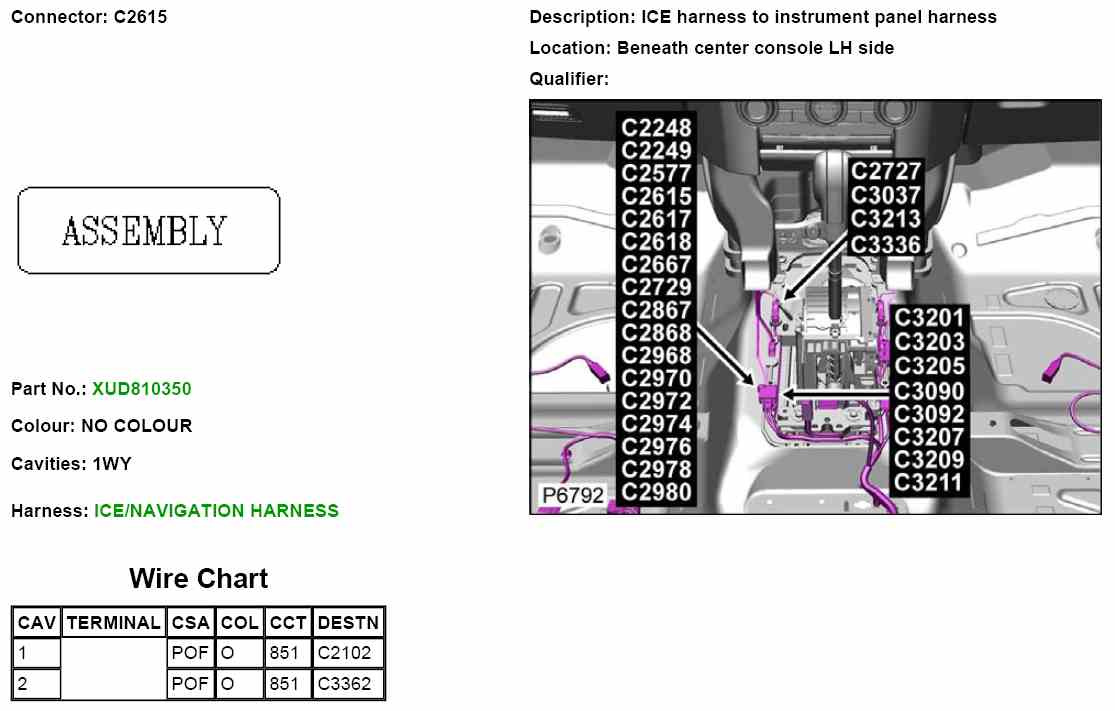 Connector: C2615

ASSEMBLY

Part No.: XUD810350

Colour: NO COLOUR

Cavities: 1WY

Harness: ICE/NAVIGATION HARNESS

Wire Chart

| CAV | TERMINAL | CSA | COL | CCT | DESTN |
|---|---|---|---|---|---|
| 1 | | POF | O | 851 | C2102 |
| 2 | | POF | O | 851 | C3362 |

Description: ICE harness to instrument panel harness

Location: Beneath center console LH side

Qualifier:

C2248
C2249
C2577
C2615
C2617
C2618
C2667
C2729
C2867
C2868
C2968
C2970
C2972
C2974
C2976
C2978
C2980

C2727
C3037
C3213
C3336

C3201
C3203
C3205
C3090
C3092
C3207
C3209
C3211

P6792