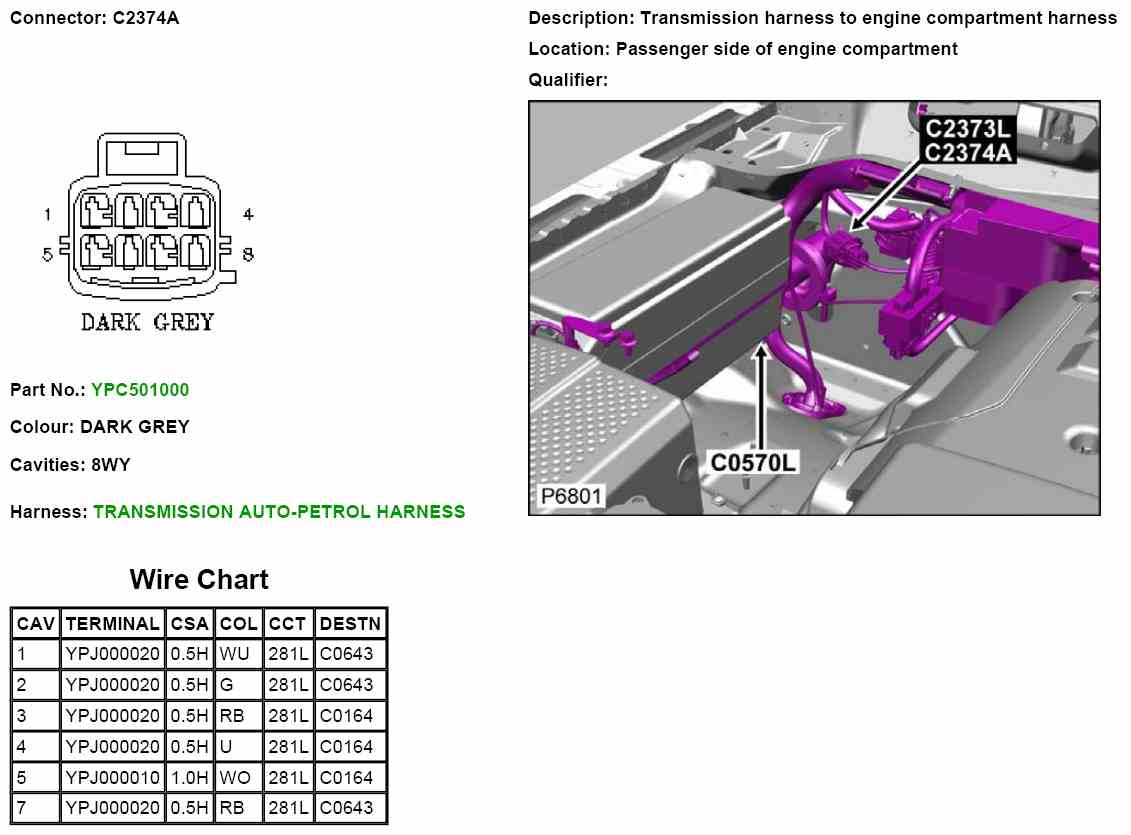 Connector: C2374A

1
4
5
8
DARK GREY

Part No.: YPC501000

Colour: DARK GREY

Cavities: 8WY

Harness: TRANSMISSION AUTO-PETROL HARNESS

Description: Transmission harness to engine compartment harness

Location: Passenger side of engine compartment

Qualifier:

C2373L
C2374A
C0570L
P6801

Wire Chart

| CAV | TERMINAL | CSA | COL | CCT | DESTN |
|---|---|---|---|---|---|
| 1 | YPJ000020 | 0.5H | WU | 281L | C0643 |
| 2 | YPJ000020 | 0.5H | G | 281L | C0643 |
| 3 | YPJ000020 | 0.5H | RB | 281L | C0164 |
| 4 | YPJ000020 | 0.5H | U | 281L | C0164 |
| 5 | YPJ000010 | 1.0H | WO | 281L | C0164 |
| 7 | YPJ000020 | 0.5H | RB | 281L | C0643 |