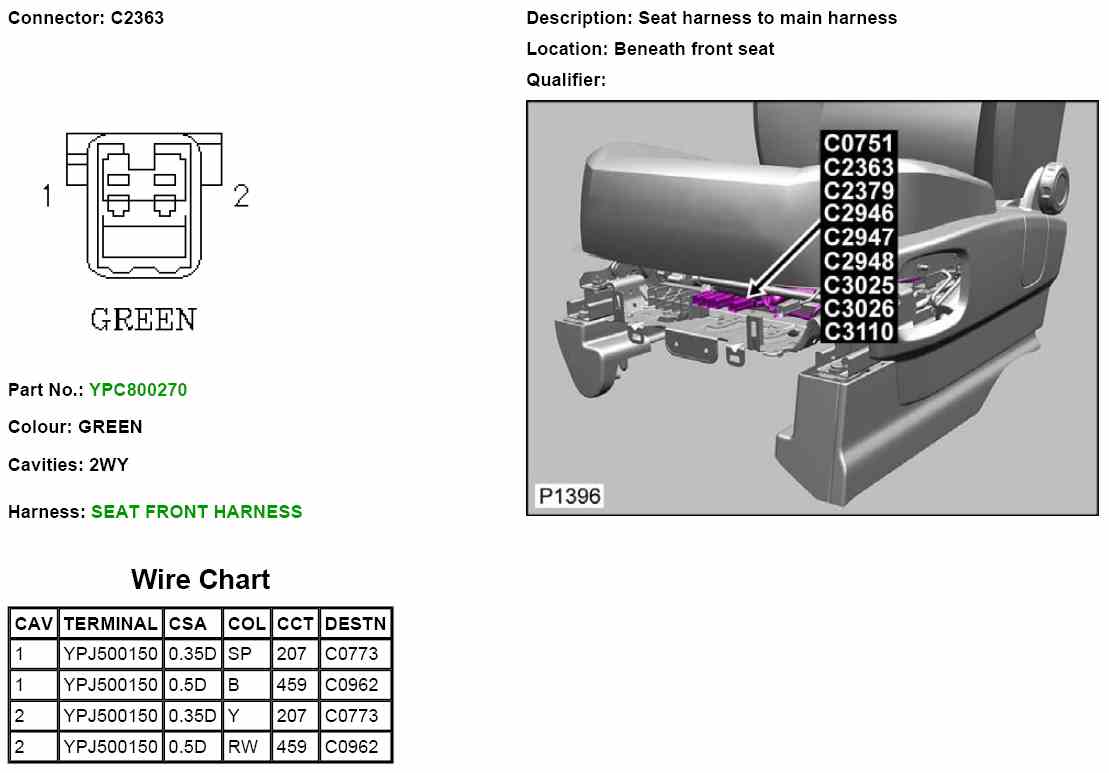 Connector: C2363

1 2

GREEN

Part No.: YPC800270

Colour: GREEN

Cavities: 2WY

Harness: SEAT FRONT HARNESS

Wire Chart

| CAV | TERMINAL | CSA | COL | CCT | DESTN |
|---|---|---|---|---|---|
| 1 | YPJ500150 | 0.35D | SP | 207 | C0773 |
| 1 | YPJ500150 | 0.5D | B | 459 | C0962 |
| 2 | YPJ500150 | 0.35D | Y | 207 | C0773 |
| 2 | YPJ500150 | 0.5D | RW | 459 | C0962 |

Description: Seat harness to main harness

Location: Beneath front seat

Qualifier:

C0751
C2363
C2379
C2946
C2947
C2948
C3025
C3026
C3110

P1396