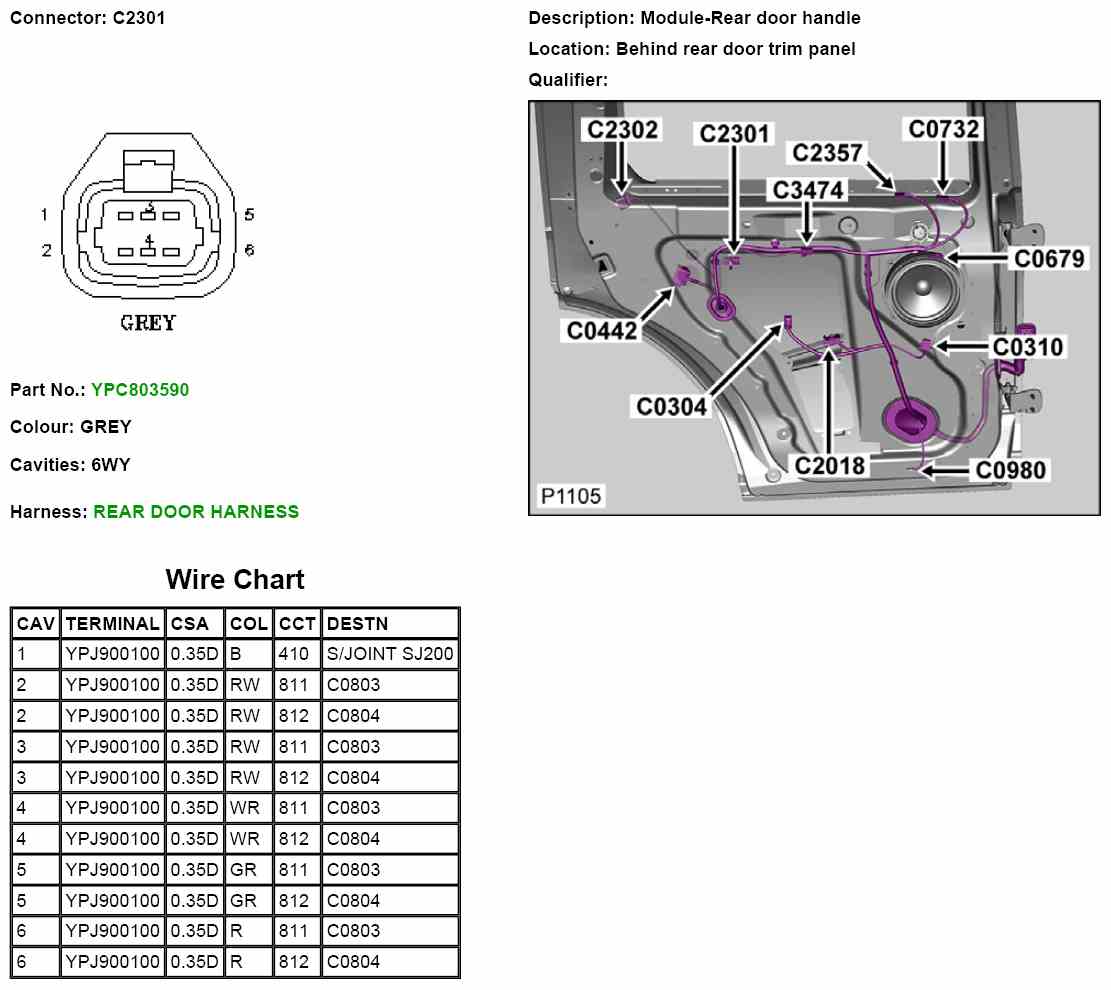 Connector: C2301

1 2 3 4 5 6

GREY

Part No.: YPC803590

Colour: GREY

Cavities: 6WY

Harness: REAR DOOR HARNESS

Description: Module-Rear door handle

Location: Behind rear door trim panel

Qualifier:

C2302 C2301 C2357 C0732 C3474 C0679 C0442 C0310 C0304 C2018 C0980 P1105

Wire Chart

| CAV | TERMINAL | CSA | COL | CCT | DESTN |
|---|---|---|---|---|---|
| 1 | YPJ900100 | 0.35D | B | 410 | S/JOINT SJ200 |
| 2 | YPJ900100 | 0.35D | RW | 811 | C0803 |
| 2 | YPJ900100 | 0.35D | RW | 812 | C0804 |
| 3 | YPJ900100 | 0.35D | RW | 811 | C0803 |
| 3 | YPJ900100 | 0.35D | RW | 812 | C0804 |
| 4 | YPJ900100 | 0.35D | WR | 811 | C0803 |
| 4 | YPJ900100 | 0.35D | WR | 812 | C0804 |
| 5 | YPJ900100 | 0.35D | GR | 811 | C0803 |
| 5 | YPJ900100 | 0.35D | GR | 812 | C0804 |
| 6 | YPJ900100 | 0.35D | R | 811 | C0803 |
| 6 | YPJ900100 | 0.35D | R | 812 | C0804 |