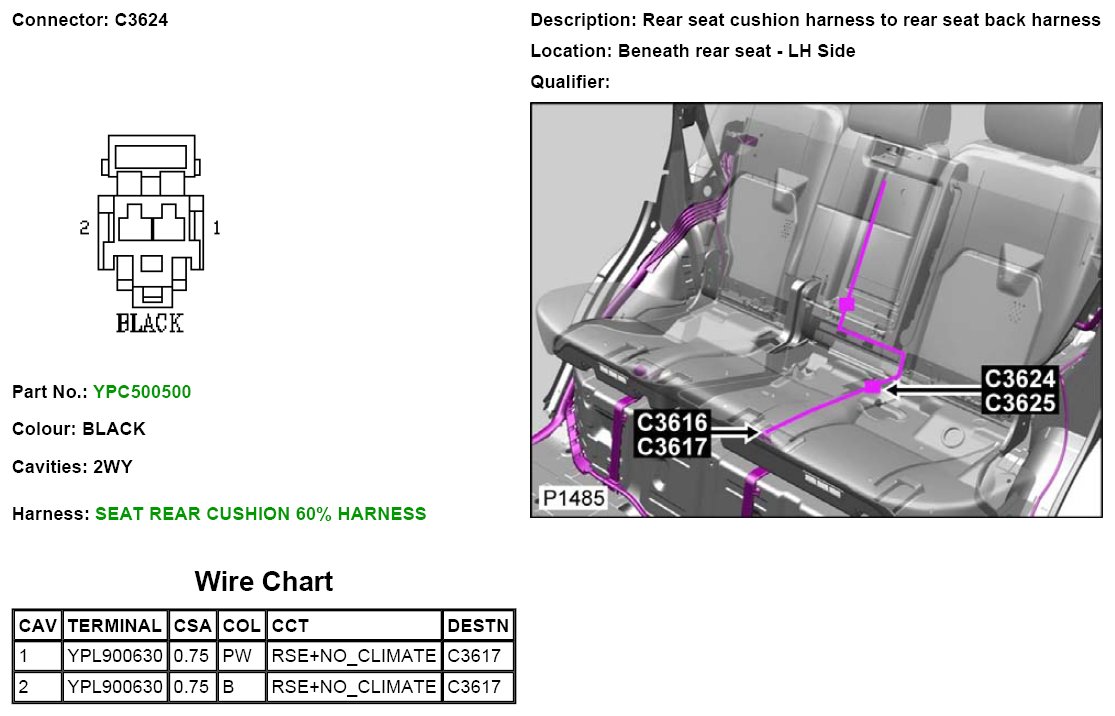 Connector: C3624

2 1

BLACK

Part No.: YPC500500

Colour: BLACK

Cavities: 2WY

Harness: SEAT REAR CUSHION 60% HARNESS

Description: Rear seat cushion harness to rear seat back harness

Location: Beneath rear seat - LH Side

Qualifier:

C3624
C3625

C3616
C3617

P1485

Wire Chart

| CAV | TERMINAL | CSA | COL | CCT | DESTN |
|---|---|---|---|---|---|
| 1 | YPL900630 | 0.75 | PW | RSE+NO_CLIMATE | C3617 |
| 2 | YPL900630 | 0.75 | B | RSE+NO_CLIMATE | C3617 |