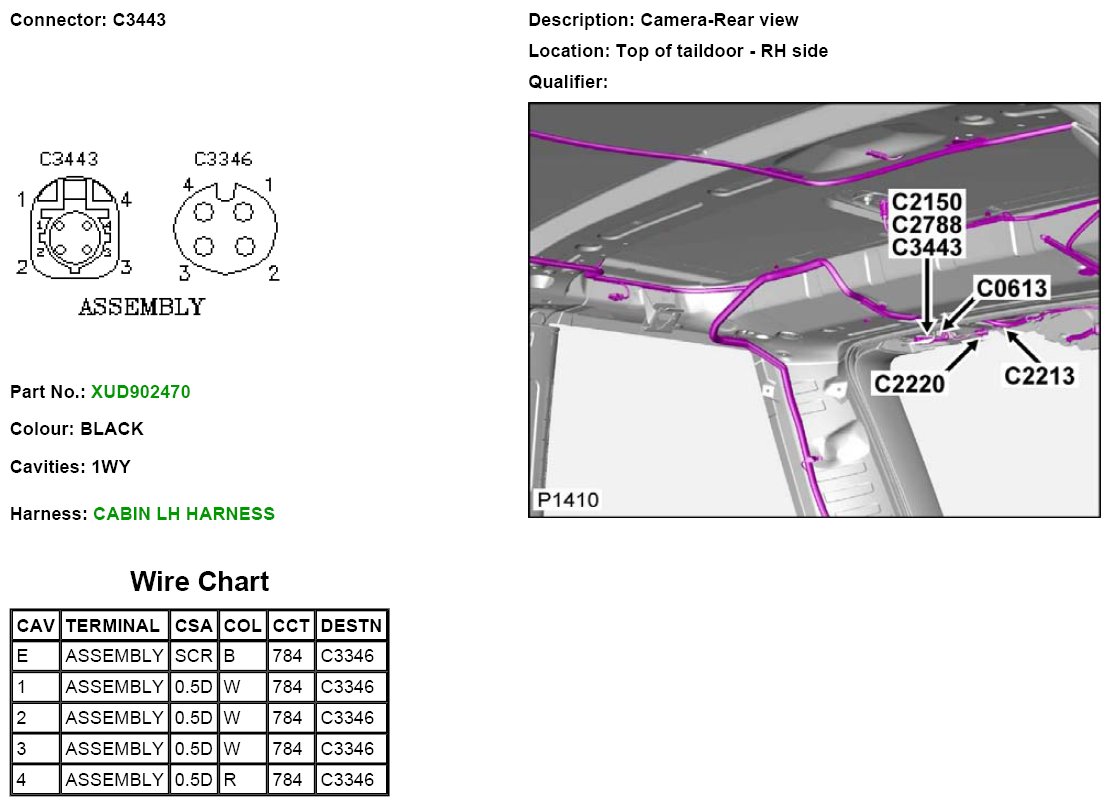 Connector: C3443

C3443
1 4
1 4
2 3
2 3

C3346
4 1
3 2

ASSEMBLY

Part No.: XUD902470

Colour: BLACK

Cavities: 1WY

Harness: CABIN LH HARNESS

Wire Chart

| CAV | TERMINAL | CSA | COL | CCT | DESTN |
|---|---|---|---|---|---|
| E | ASSEMBLY | SCR | B | 784 | C3346 |
| 1 | ASSEMBLY | 0.5D | W | 784 | C3346 |
| 2 | ASSEMBLY | 0.5D | W | 784 | C3346 |
| 3 | ASSEMBLY | 0.5D | W | 784 | C3346 |
| 4 | ASSEMBLY | 0.5D | R | 784 | C3346 |

Description: Camera-Rear view

Location: Top of taildoor - RH side

Qualifier:

C2150
C2788
C3443
C0613
C2220
C2213
P1410