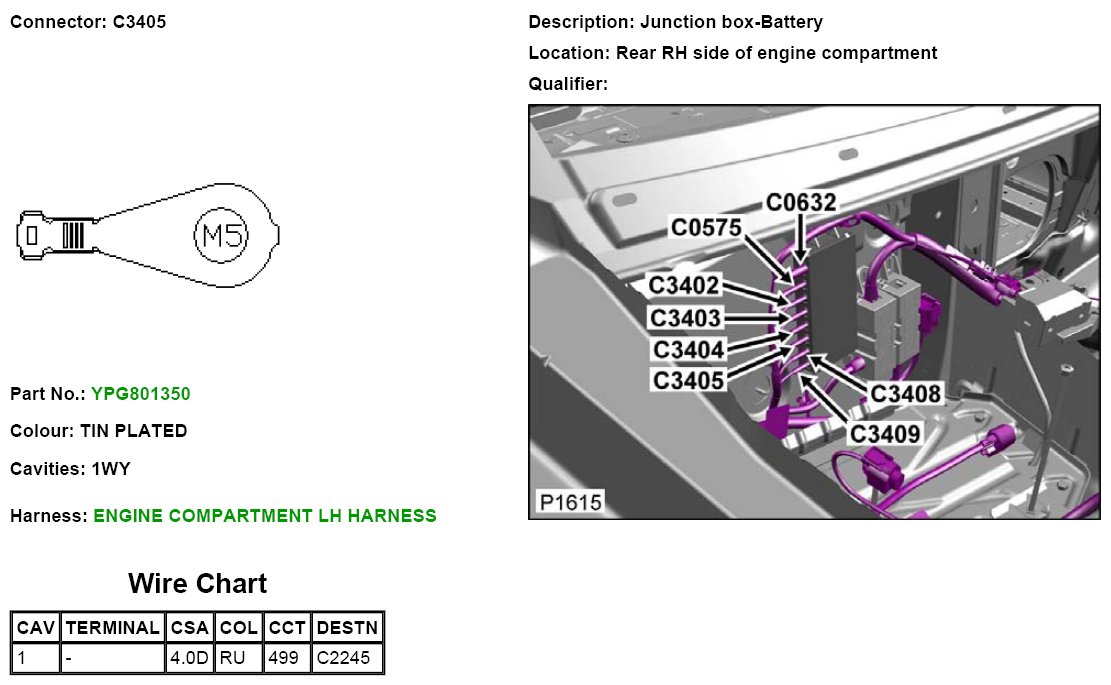 Connector: C3405

M5

Part No.: YPG801350

Colour: TIN PLATED

Cavities: 1WY

Harness: ENGINE COMPARTMENT LH HARNESS

Wire Chart

| CAV | TERMINAL | CSA | COL | CCT | DESTN |
|---|---|---|---|---|---|
| 1 | - | 4.0D | RU | 499 | C2245 |

Description: Junction box-Battery

Location: Rear RH side of engine compartment

Qualifier:

C0632
C0575
C3402
C3403
C3404
C3405
C3408
C3409
P1615