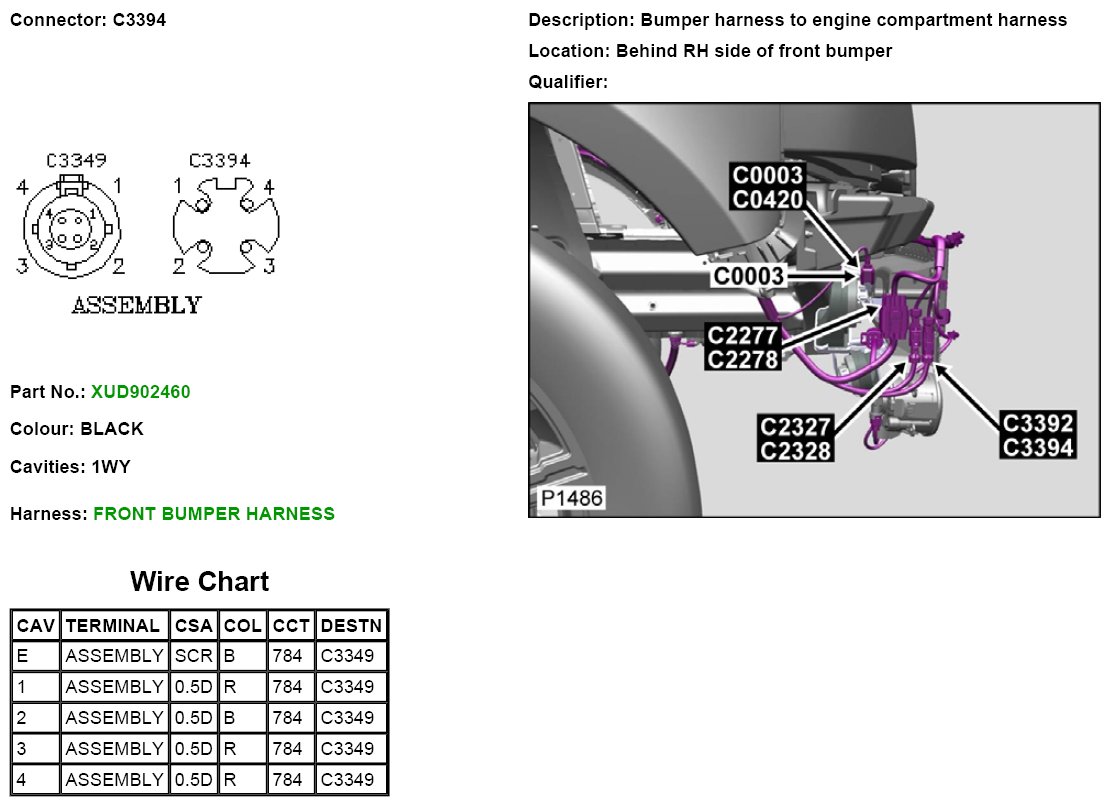 Connector: C3394

C3349
4 1
4 1
3 2
3 2

C3394
1 4
2 3

ASSEMBLY

Part No.: XUD902460

Colour: BLACK

Cavities: 1WY

Harness: FRONT BUMPER HARNESS

Description: Bumper harness to engine compartment harness

Location: Behind RH side of front bumper

Qualifier:

C0003
C0420
C0003
C2277
C2278
C2327
C2328
C3392
C3394
P1486

Wire Chart

| CAV | TERMINAL | CSA | COL | CCT | DESTN |
|---|---|---|---|---|---|
| E | ASSEMBLY | SCR | B | 784 | C3349 |
| 1 | ASSEMBLY | 0.5D | R | 784 | C3349 |
| 2 | ASSEMBLY | 0.5D | B | 784 | C3349 |
| 3 | ASSEMBLY | 0.5D | R | 784 | C3349 |
| 4 | ASSEMBLY | 0.5D | R | 784 | C3349 |