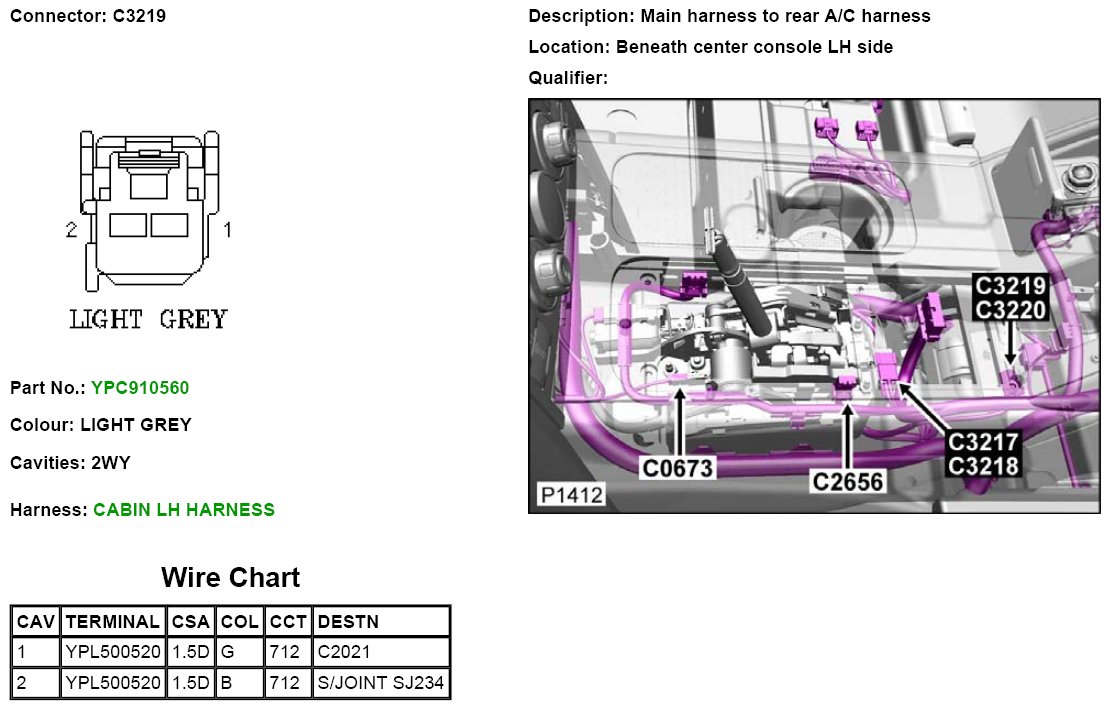 Connector: C3219

2 1

LIGHT GREY

Part No.: YPC910560

Colour: LIGHT GREY

Cavities: 2WY

Harness: CABIN LH HARNESS

Wire Chart

| CAV | TERMINAL | CSA | COL | CCT | DESTN |
|---|---|---|---|---|---|
| 1 | YPL500520 | 1.5D | G | 712 | C2021 |
| 2 | YPL500520 | 1.5D | B | 712 | S/JOINT SJ234 |

Description: Main harness to rear A/C harness

Location: Beneath center console LH side

Qualifier:

C3219
C3220

C3217
C3218

C0673

C2656

P1412