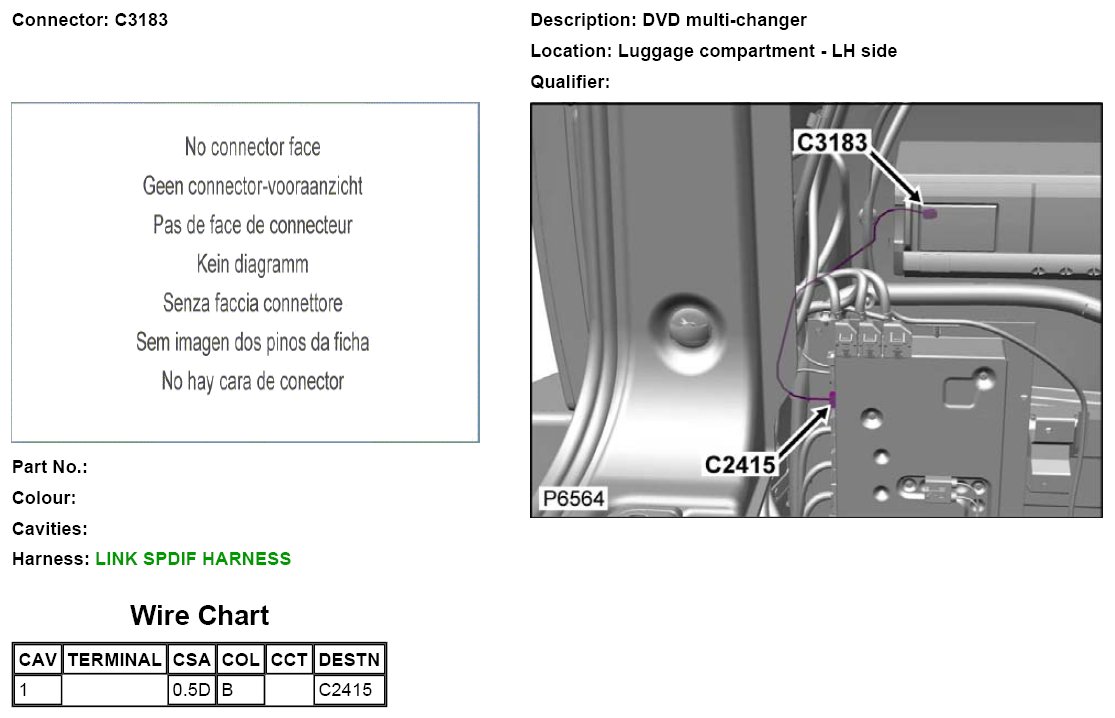 Connector: C3183

No connector face
Geen connector-vooraanzicht
Pas de face de connecteur
Kein diagramm
Senza faccia connettore
Sem imagen dos pinos da ficha
No hay cara de conector

Part No.:
Colour:
Cavities:
Harness: LINK SPDIF HARNESS

Wire Chart

| CAV | TERMINAL | CSA | COL | CCT | DESTN |
|---|---|---|---|---|---|
| 1 | | 0.5D | B | | C2415 |

Description: DVD multi-changer
Location: Luggage compartment - LH side
Qualifier:

C3183
C2415
P6564