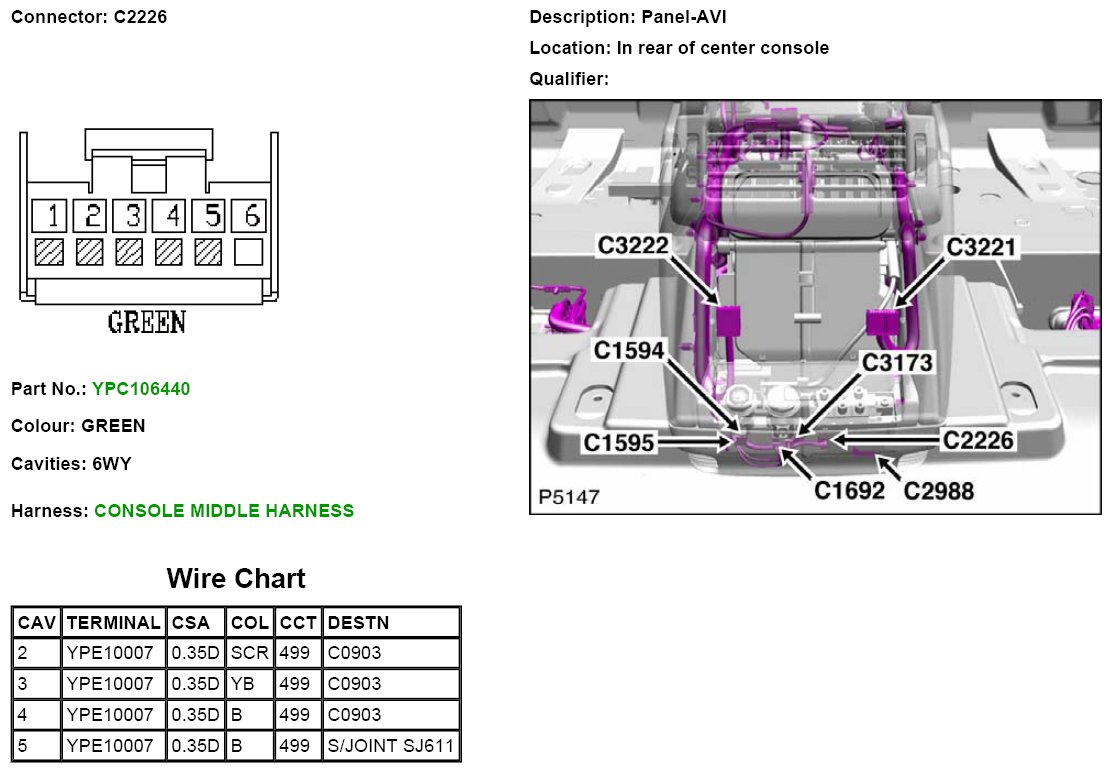 Connector: C2226

1 2 3 4 5 6

GREEN

Part No.: YPC106440

Colour: GREEN

Cavities: 6WY

Harness: CONSOLE MIDDLE HARNESS

Wire Chart

| CAV | TERMINAL | CSA | COL | CCT | DESTN |
|---|---|---|---|---|---|
| 2 | YPE10007 | 0.35D | SCR | 499 | C0903 |
| 3 | YPE10007 | 0.35D | YB | 499 | C0903 |
| 4 | YPE10007 | 0.35D | B | 499 | C0903 |
| 5 | YPE10007 | 0.35D | B | 499 | S/JOINT SJ611 |

Description: Panel-AVI

Location: In rear of center console

Qualifier:

C3222
C3221
C1594
C3173
C1595
C2226
C1692
C2988
P5147