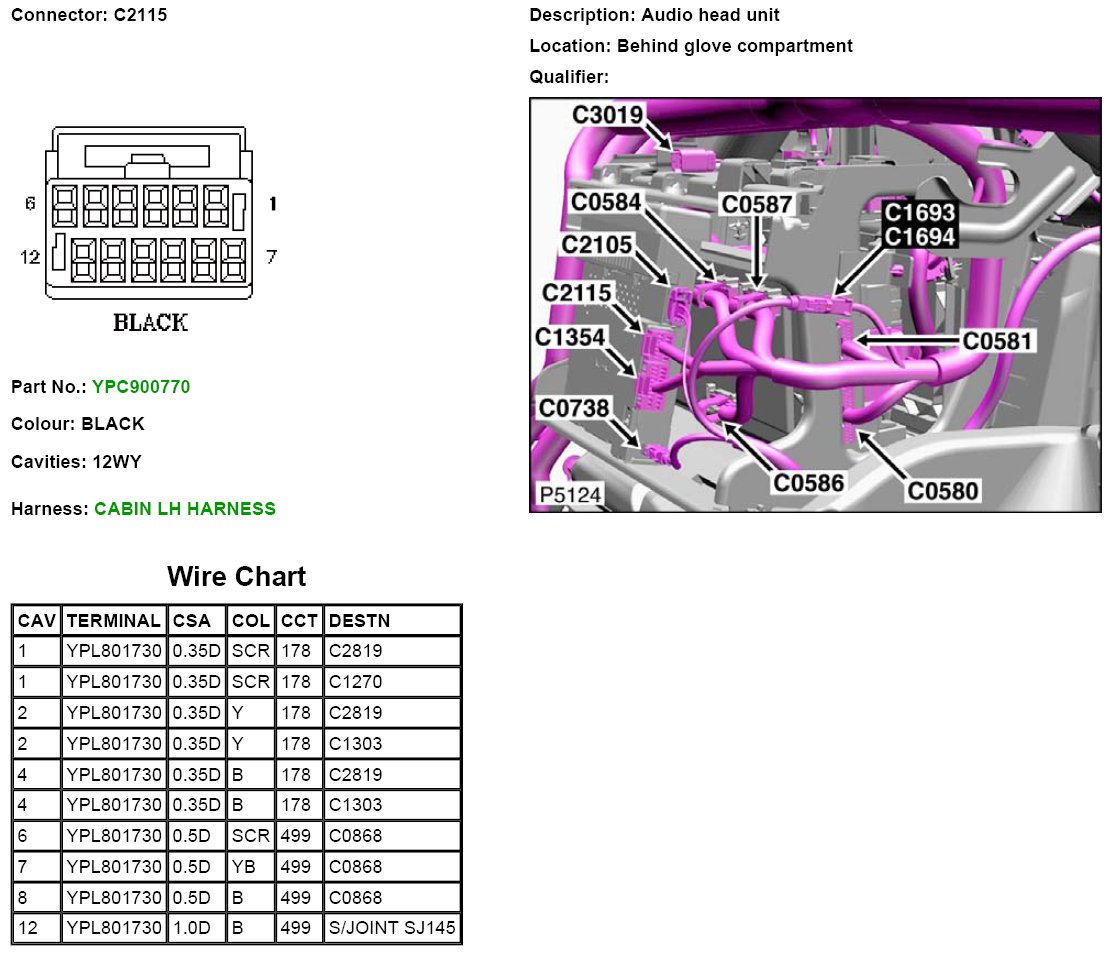 Connector: C2115

6 1
12 7
BLACK

Part No.: YPC900770

Colour: BLACK

Cavities: 12WY

Harness: CABIN LH HARNESS

Description: Audio head unit

Location: Behind glove compartment

Qualifier:

C3019
C0584
C0587
C1693
C1694
C2105
C2115
C1354
C0581
C0738
C0586
C0580
P5124

Wire Chart

| CAV | TERMINAL | CSA | COL | CCT | DESTN |
|---|---|---|---|---|---|
| 1 | YPL801730 | 0.35D | SCR | 178 | C2819 |
| 1 | YPL801730 | 0.35D | SCR | 178 | C1270 |
| 2 | YPL801730 | 0.35D | Y | 178 | C2819 |
| 2 | YPL801730 | 0.35D | Y | 178 | C1303 |
| 4 | YPL801730 | 0.35D | B | 178 | C2819 |
| 4 | YPL801730 | 0.35D | B | 178 | C1303 |
| 6 | YPL801730 | 0.5D | SCR | 499 | C0868 |
| 7 | YPL801730 | 0.5D | YB | 499 | C0868 |
| 8 | YPL801730 | 0.5D | B | 499 | C0868 |
| 12 | YPL801730 | 1.0D | B | 499 | S/JOINT SJ145 |