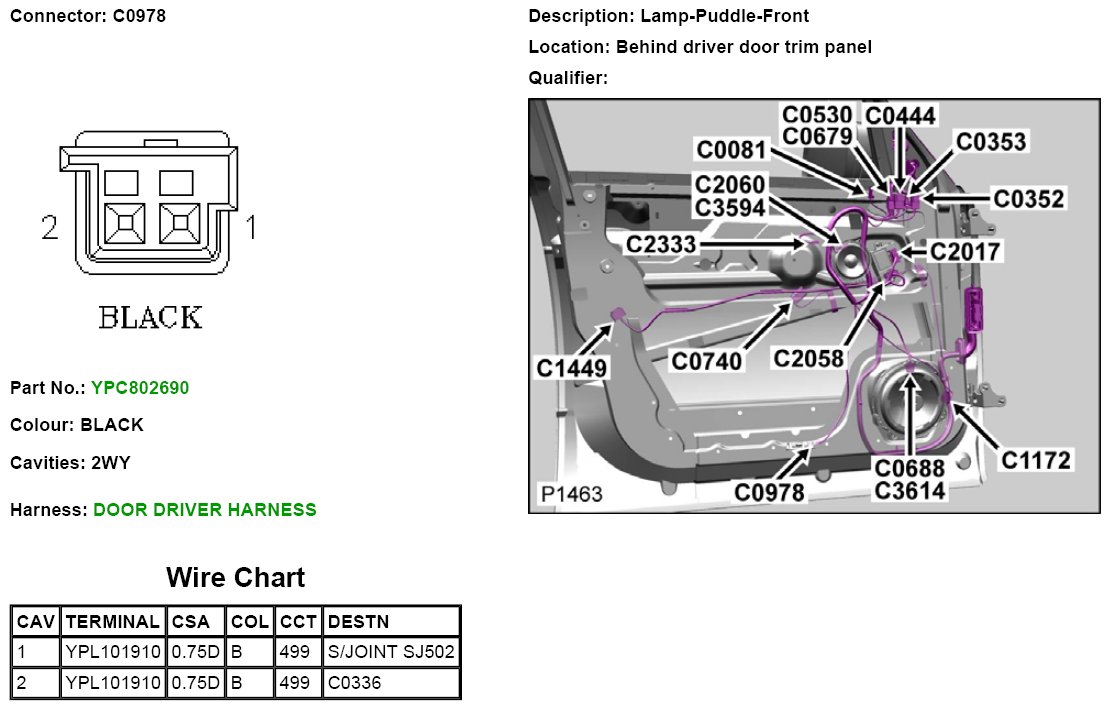 Connector: C0978

2 1

BLACK

Part No.: YPC802690

Colour: BLACK

Cavities: 2WY

Harness: DOOR DRIVER HARNESS

Wire Chart

| CAV | TERMINAL | CSA | COL | CCT | DESTN |
|---|---|---|---|---|---|
| 1 | YPL101910 | 0.75D | B | 499 | S/JOINT SJ502 |
| 2 | YPL101910 | 0.75D | B | 499 | C0336 |

Description: Lamp-Puddle-Front

Location: Behind driver door trim panel

Qualifier:

C0530
C0679
C0444
C0353
C0081
C2060
C3594
C0352
C2333
C2017
C1449
C0740
C2058
C1172
C0688
C3614
C0978
P1463