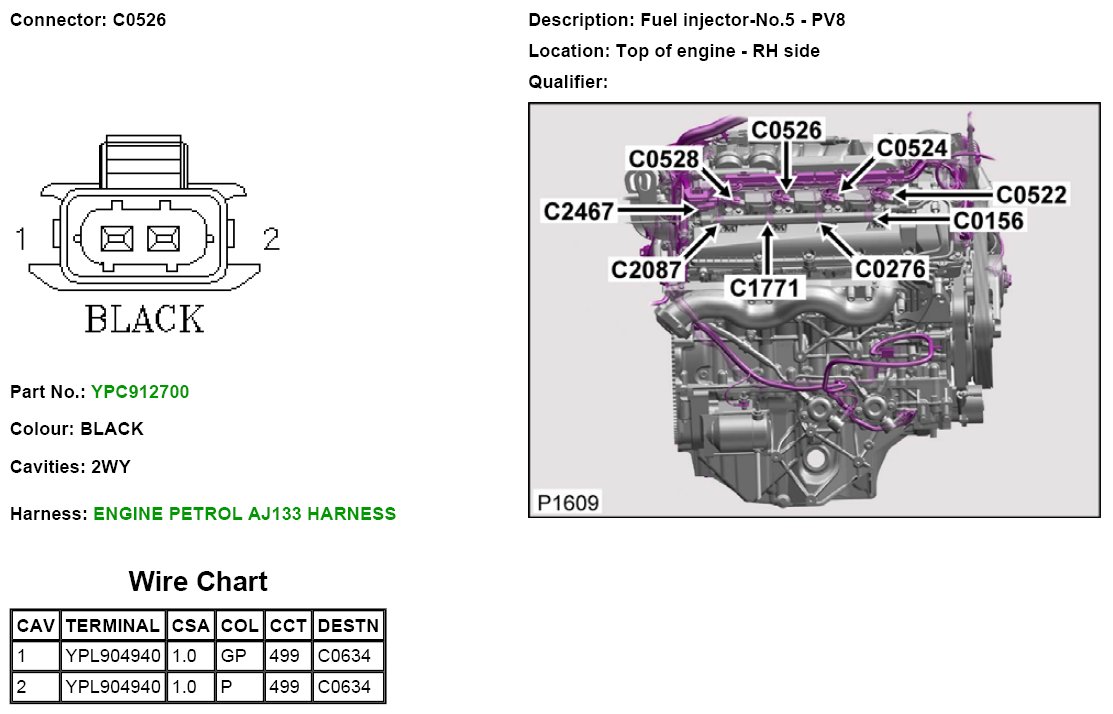 Connector: C0526

1 2

BLACK

Part No.: YPC912700

Colour: BLACK

Cavities: 2WY

Harness: ENGINE PETROL AJ133 HARNESS

Wire Chart

| CAV | TERMINAL | CSA | COL | CCT | DESTN |
|---|---|---|---|---|---|
| 1 | YPL904940 | 1.0 | GP | 499 | C0634 |
| 2 | YPL904940 | 1.0 | P | 499 | C0634 |

Description: Fuel injector-No.5 - PV8

Location: Top of engine - RH side

Qualifier:

C0526
C0528
C0524
C0522
C2467
C0156
C2087
C0276
C1771
P1609