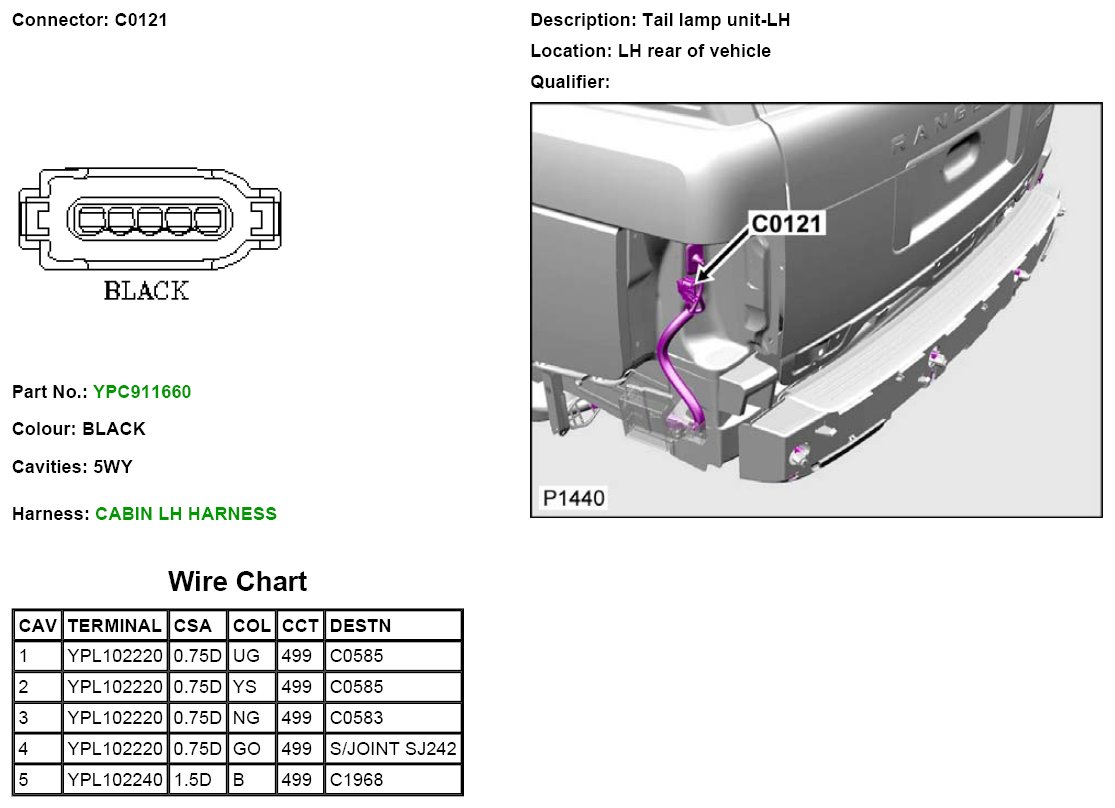 Connector: C0121

BLACK

Part No.: YPC911660

Colour: BLACK

Cavities: 5WY

Harness: CABIN LH HARNESS

Wire Chart

| CAV | TERMINAL | CSA | COL | CCT | DESTN |
|---|---|---|---|---|---|
| 1 | YPL102220 | 0.75D | UG | 499 | C0585 |
| 2 | YPL102220 | 0.75D | YS | 499 | C0585 |
| 3 | YPL102220 | 0.75D | NG | 499 | C0583 |
| 4 | YPL102220 | 0.75D | GO | 499 | S/JOINT SJ242 |
| 5 | YPL102240 | 1.5D | B | 499 | C1968 |

Description: Tail lamp unit-LH

Location: LH rear of vehicle

Qualifier:

RANGE

C0121

P1440