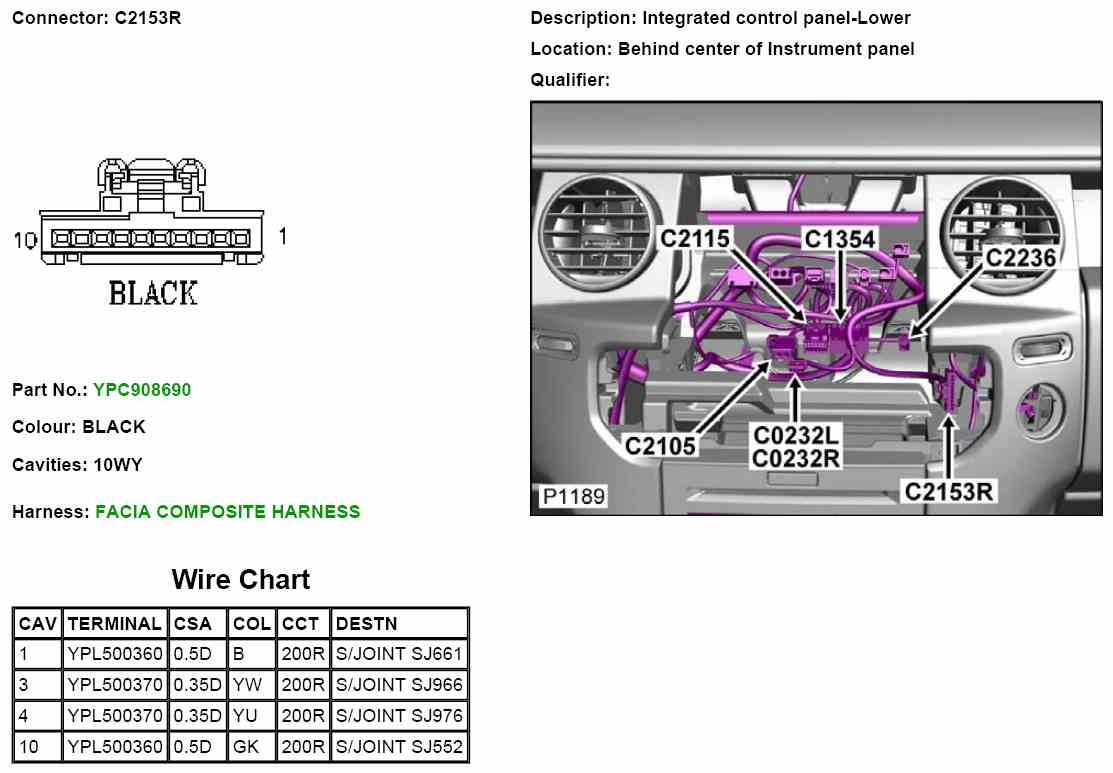 Connector: C2153R

10 1

BLACK

Part No.: YPC908690

Colour: BLACK

Cavities: 10WY

Harness: FACIA COMPOSITE HARNESS

Wire Chart

| CAV | TERMINAL | CSA | COL | CCT | DESTN |
|---|---|---|---|---|---|
| 1 | YPL500360 | 0.5D | B | 200R | S/JOINT SJ661 |
| 3 | YPL500370 | 0.35D | YW | 200R | S/JOINT SJ966 |
| 4 | YPL500370 | 0.35D | YU | 200R | S/JOINT SJ976 |
| 10 | YPL500360 | 0.5D | GK | 200R | S/JOINT SJ552 |

Description: Integrated control panel-Lower

Location: Behind center of Instrument panel

Qualifier:

C2115
C1354
C2236
C2105
C0232L
C0232R
C2153R
P1189