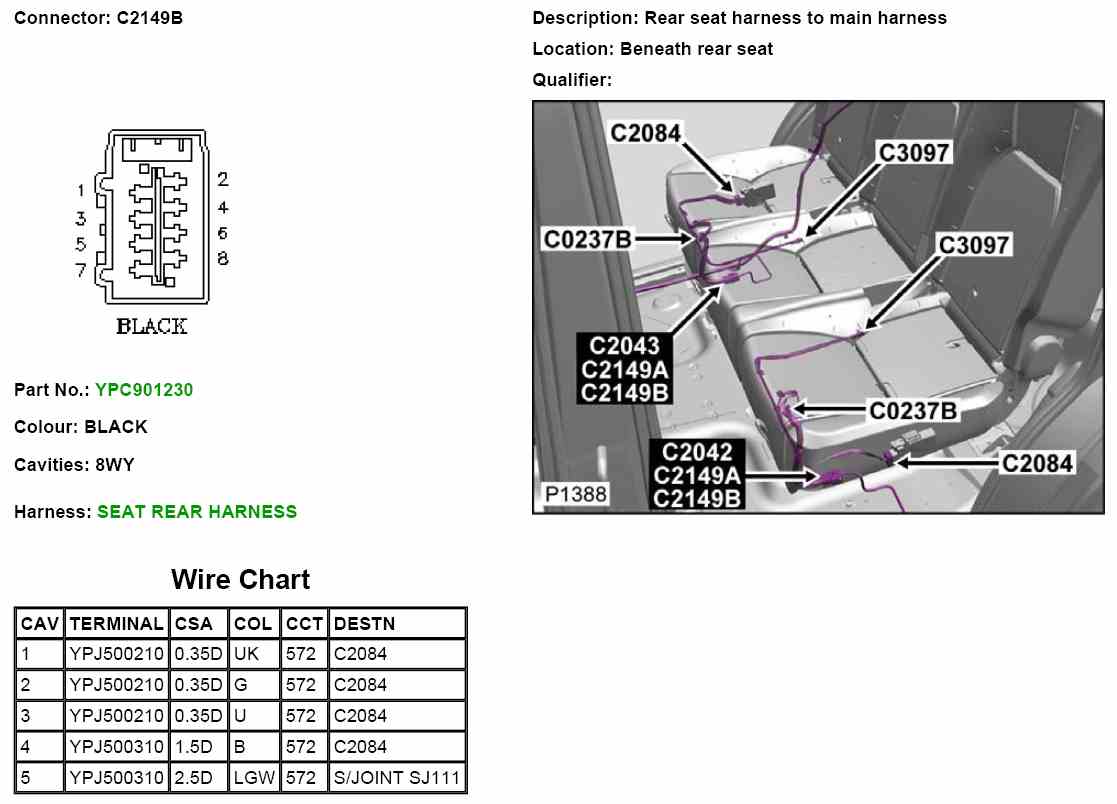 Connector: C2149B

1 3 5 7

2 4 6 8

BLACK

Part No.: YPC901230

Colour: BLACK

Cavities: 8WY

Harness: SEAT REAR HARNESS

Description: Rear seat harness to main harness

Location: Beneath rear seat

Qualifier:

C2084
C3097
C0237B
C3097
C2043
C2149A
C2149B
C0237B
C2042
C2149A
C2149B
C2084
P1388

Wire Chart

| CAV | TERMINAL | CSA | COL | CCT | DESTN |
|---|---|---|---|---|---|
| 1 | YPJ500210 | 0.35D | UK | 572 | C2084 |
| 2 | YPJ500210 | 0.35D | G | 572 | C2084 |
| 3 | YPJ500210 | 0.35D | U | 572 | C2084 |
| 4 | YPJ500310 | 1.5D | B | 572 | C2084 |
| 5 | YPJ500310 | 2.5D | LGW | 572 | S/JOINT SJ111 |