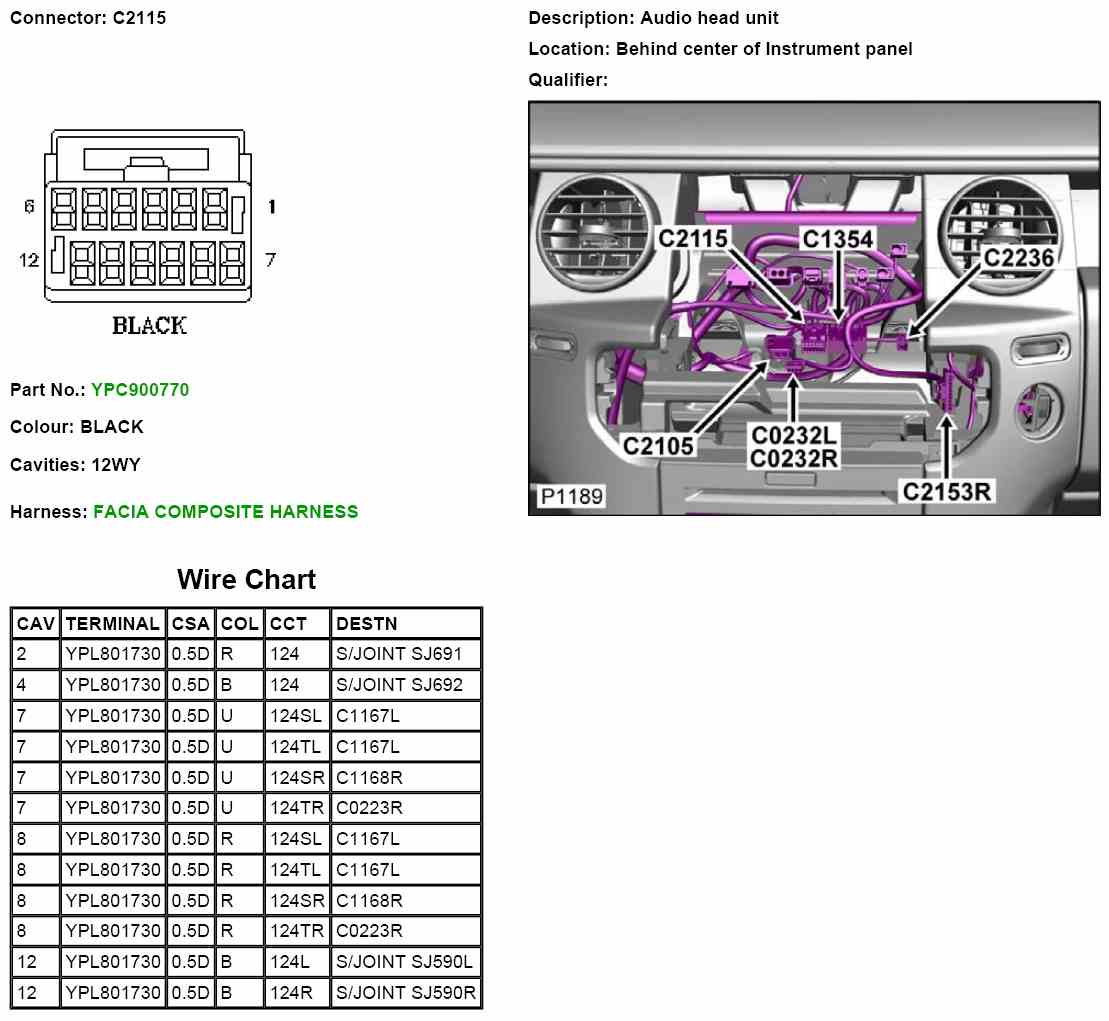 Connector: C2115

6 1
12 7
BLACK

Part No.: YPC900770

Colour: BLACK

Cavities: 12WY

Harness: FACIA COMPOSITE HARNESS

Description: Audio head unit

Location: Behind center of Instrument panel

Qualifier:

C2115
C1354
C2236
C2105
C0232L
C0232R
C2153R
P1189

Wire Chart

| CAV | TERMINAL | CSA | COL | CCT | DESTN |
|---|---|---|---|---|---|
| 2 | YPL801730 | 0.5D | R | 124 | S/JOINT SJ691 |
| 4 | YPL801730 | 0.5D | B | 124 | S/JOINT SJ692 |
| 7 | YPL801730 | 0.5D | U | 124SL | C1167L |
| 7 | YPL801730 | 0.5D | U | 124TL | C1167L |
| 7 | YPL801730 | 0.5D | U | 124SR | C1168R |
| 7 | YPL801730 | 0.5D | U | 124TR | C0223R |
| 8 | YPL801730 | 0.5D | R | 124SL | C1167L |
| 8 | YPL801730 | 0.5D | R | 124TL | C1167L |
| 8 | YPL801730 | 0.5D | R | 124SR | C1168R |
| 8 | YPL801730 | 0.5D | R | 124TR | C0223R |
| 12 | YPL801730 | 0.5D | B | 124L | S/JOINT SJ590L |
| 12 | YPL801730 | 0.5D | B | 124R | S/JOINT SJ590R |